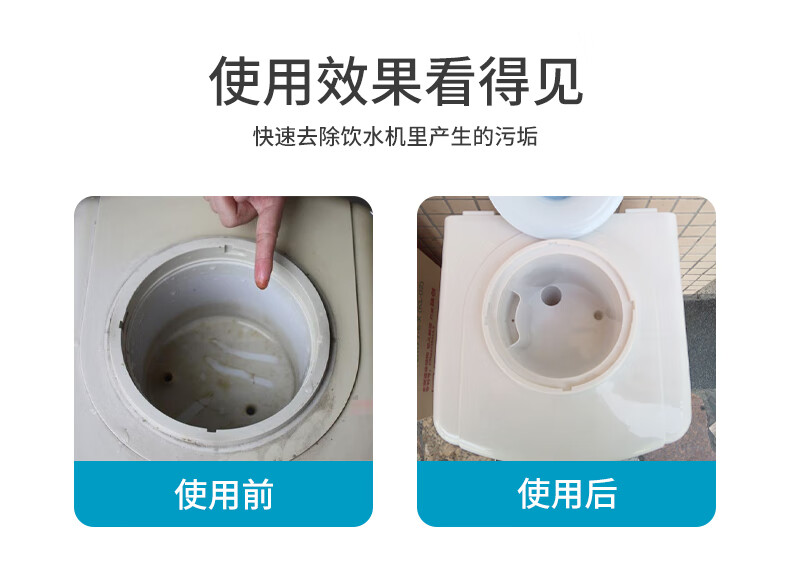 使用效果看得见

快速去除饮水机里产生的污垢

使用前

使用后