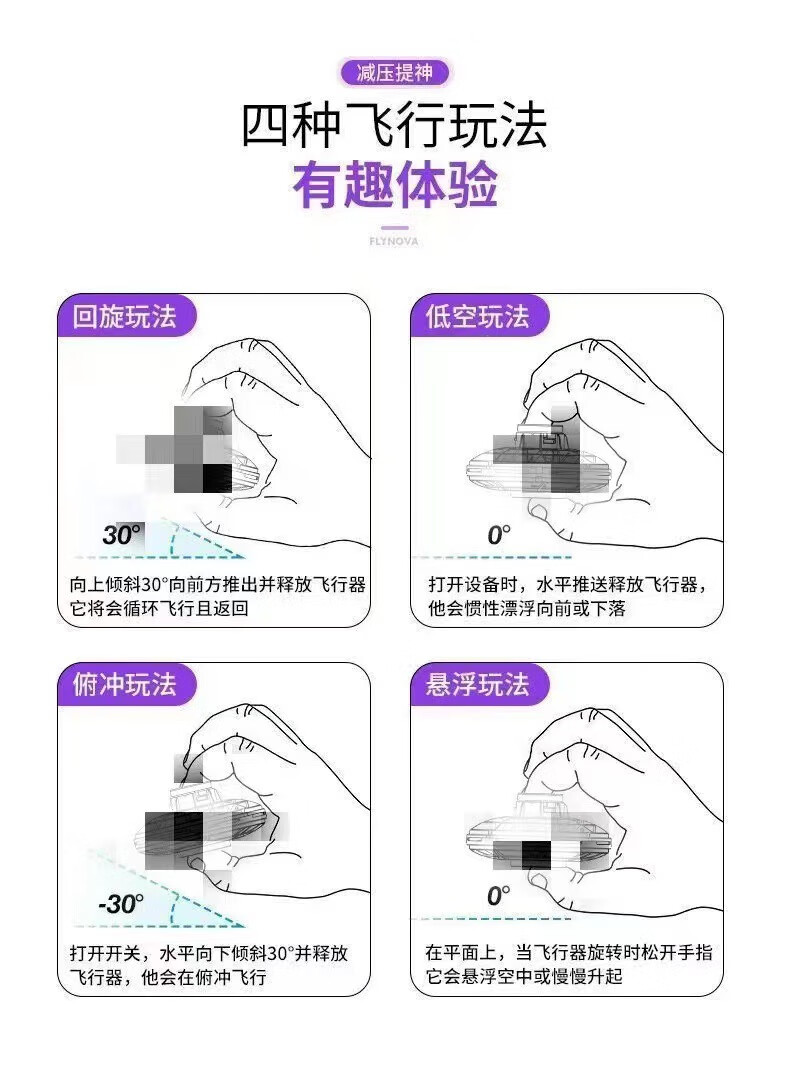 减压提神

四种飞行玩法

有趣体验

FLYNOVA

回旋玩法

30°

向上倾斜30°向前方推出并释放飞行器它将会循环飞行且返回

低空玩法

0°

打开设备时，水平推送释放飞行器，他会惯性漂浮向前或下落

俯冲玩法

-30°

打开开关，水平向下倾斜30°并释放飞行器，他会在俯冲飞行

悬浮玩法

0°

在平面上，当飞行器旋转时松开手指它会悬浮空中或慢慢升起