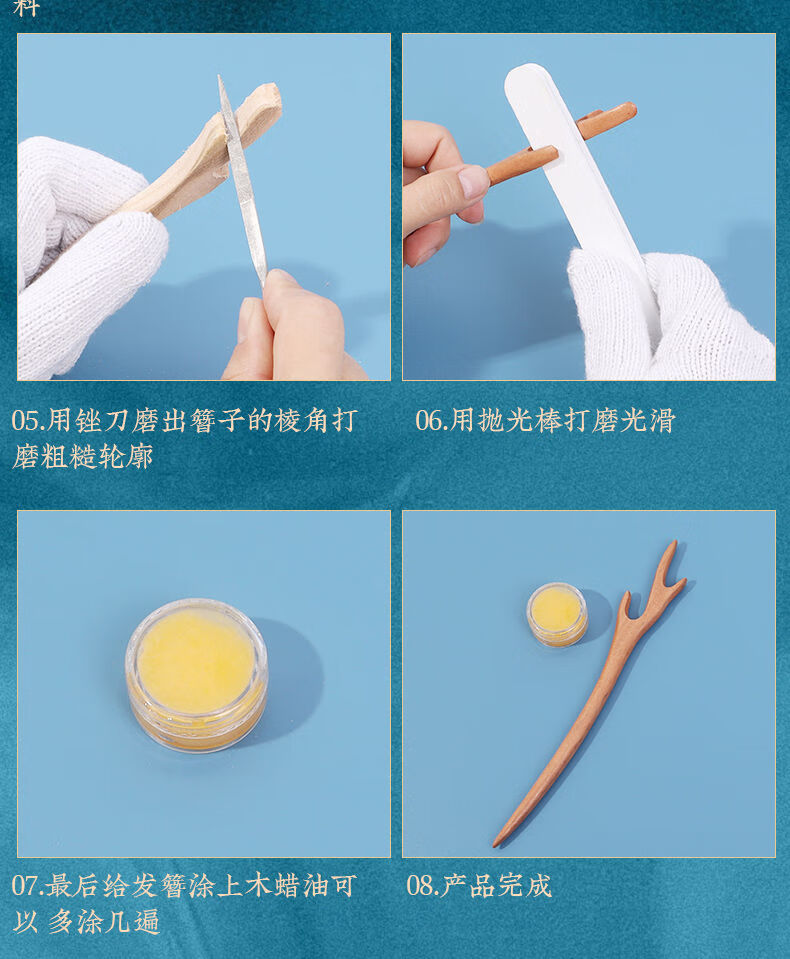 料

05.用锉刀磨出簪子的棱角打磨粗糙轮廓

06.用抛光棒打磨光滑

07.最后给发簪涂上木蜡油可以 多涂几遍

08.产品完成