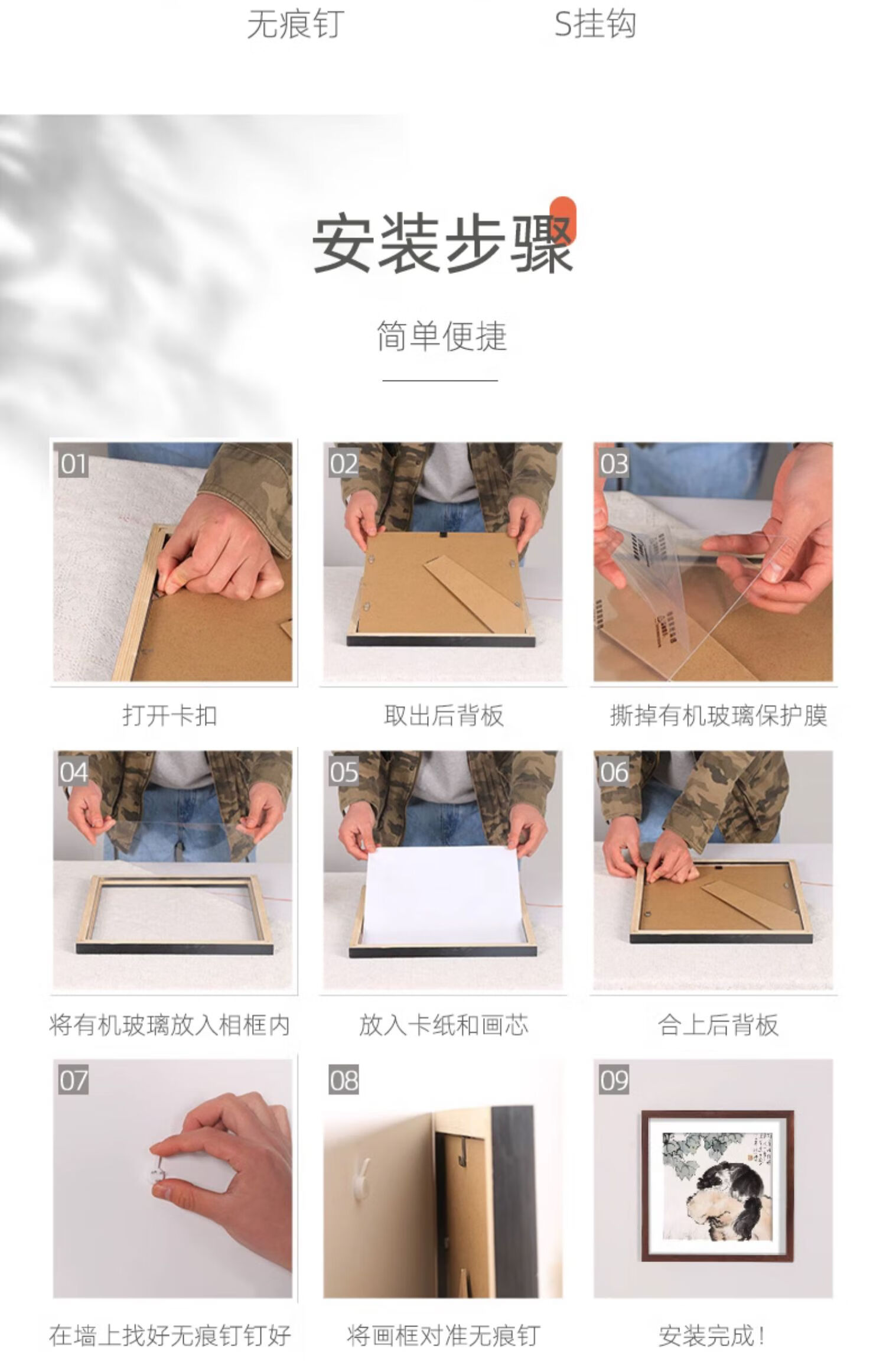 无痕钉　S挂钩

安装步骤

简单便捷

01
打开卡扣

02
取出后背板

03
撕掉有机玻璃保护膜

04
将有机玻璃放入相框内

05
放入卡纸和画芯

06
合上后背板

07
在墙上找好无痕钉钉好

08
将画框对准无痕钉

09
安装完成！