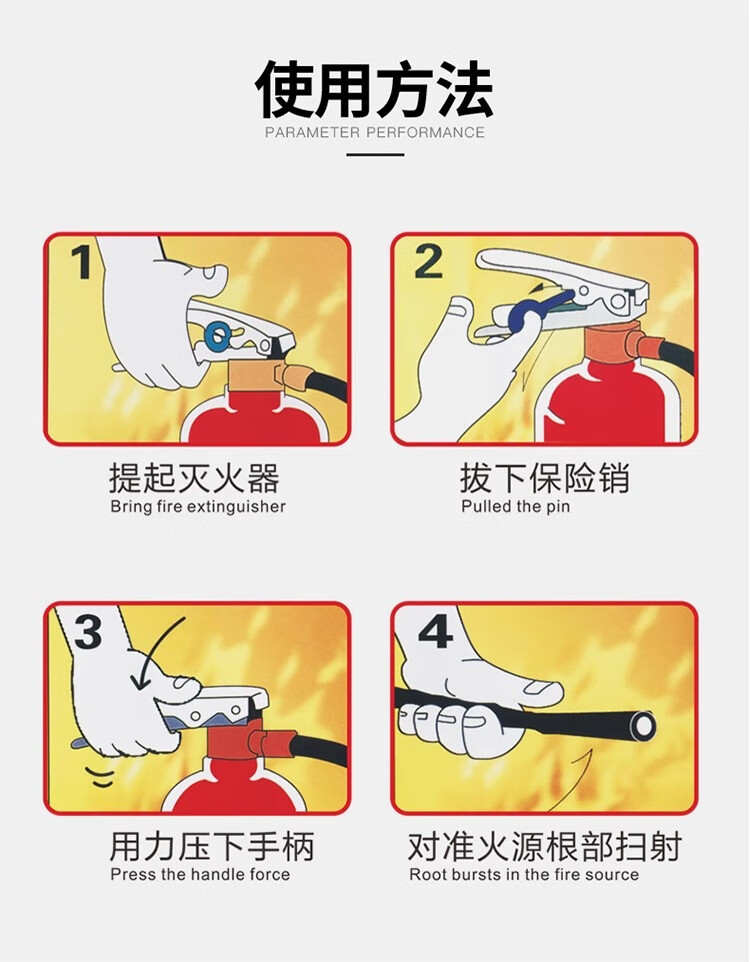 使用方法
PARAMETER PERFORMANCE

1

提起灭火器
Bring fire extinguisher

2

拔下保险销
Pulled the pin

3

用力压下手柄
Press the handle force

4

对准火源根部扫射
Root bursts in the fire source