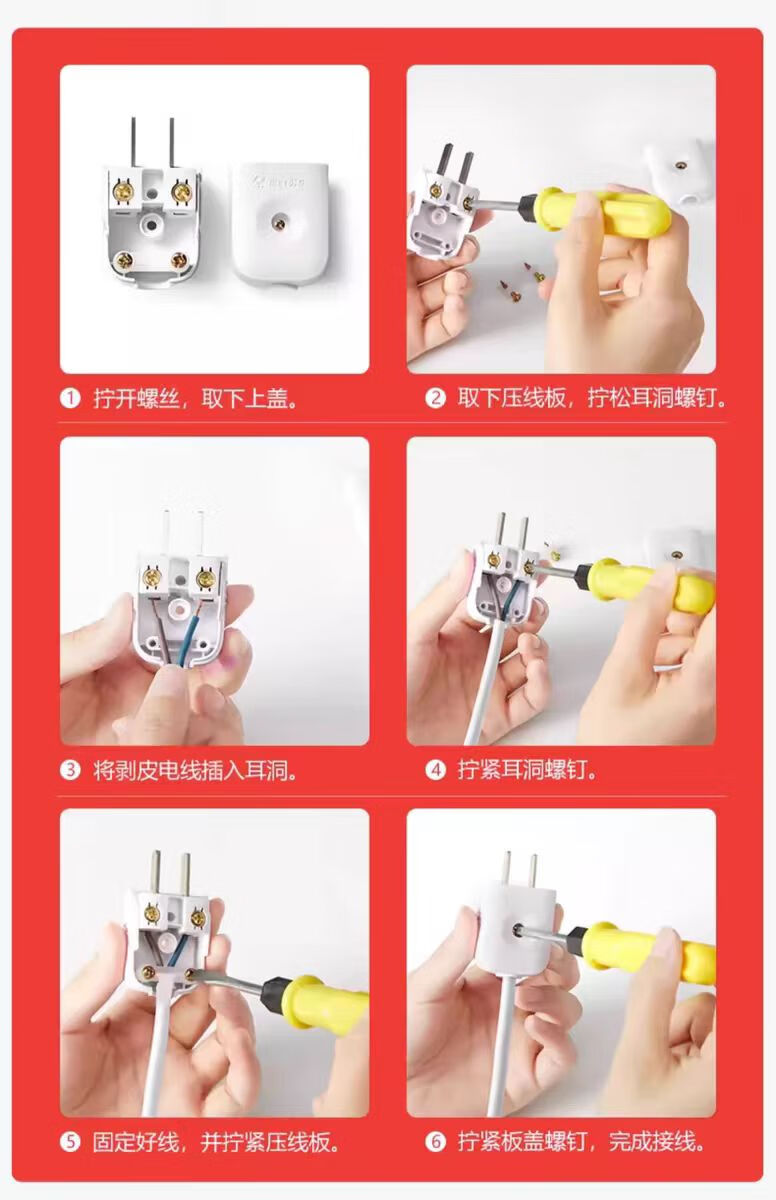 ❶ 拧开螺丝，取下上盖。

❷ 取下压线板，拧松耳洞螺钉。

❸ 将剥皮电线插入耳洞。

❹ 拧紧耳洞螺钉。

❺ 固定好线，并拧紧压线板。

❻ 拧紧板盖螺钉，完成接线。