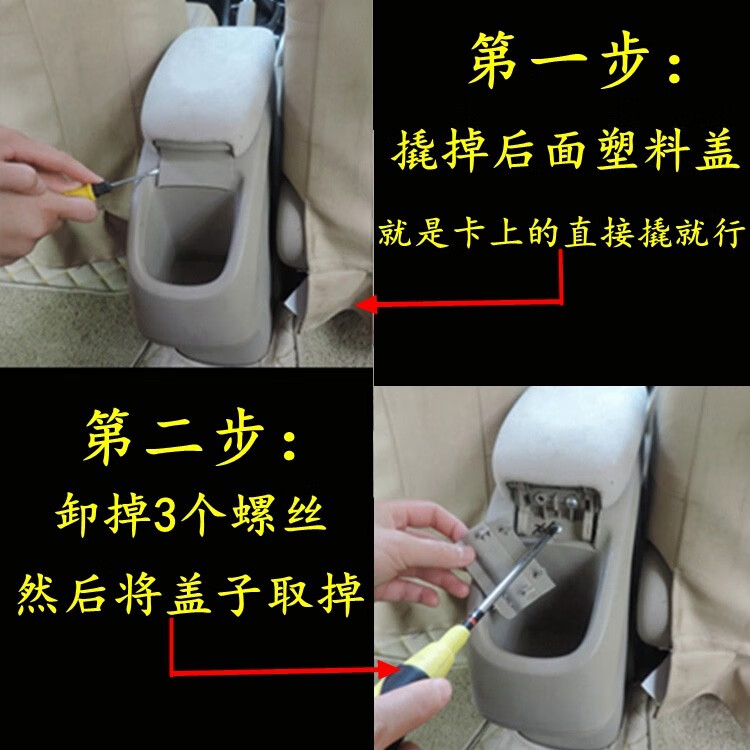 第一步：

撬掉后面塑料盖

就是卡上的直接撬就行

第二步：

卸掉3个螺丝

然后将盖子取掉