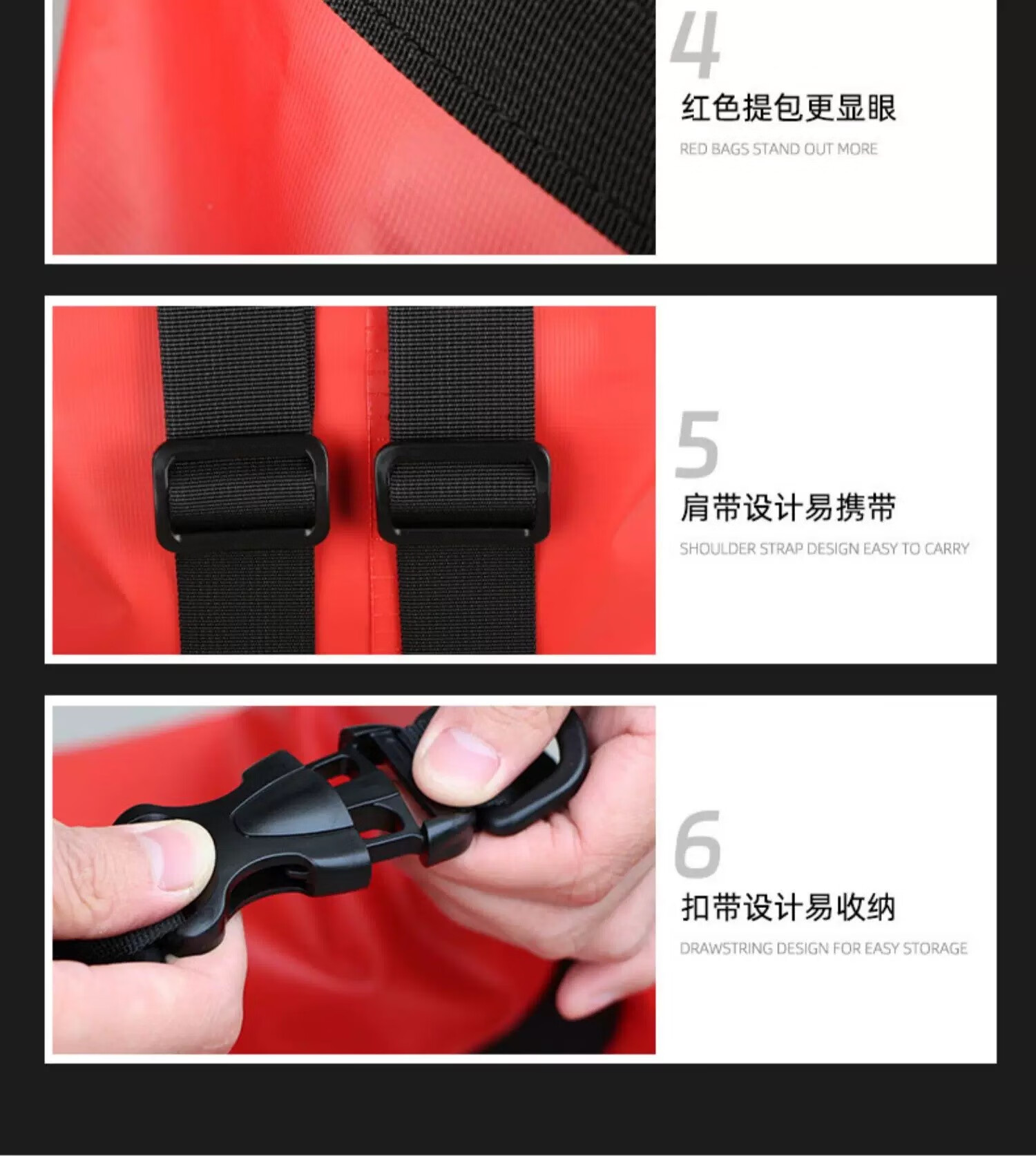 4

红色提包更显眼

RED BAGS STAND OUT MORE

5

肩带设计易携带

SHOULDER STRAP DESIGN EASY TO CARRY

6

扣带设计易收纳

DRAWSTRING DESIGN FOR EASY STORAGE