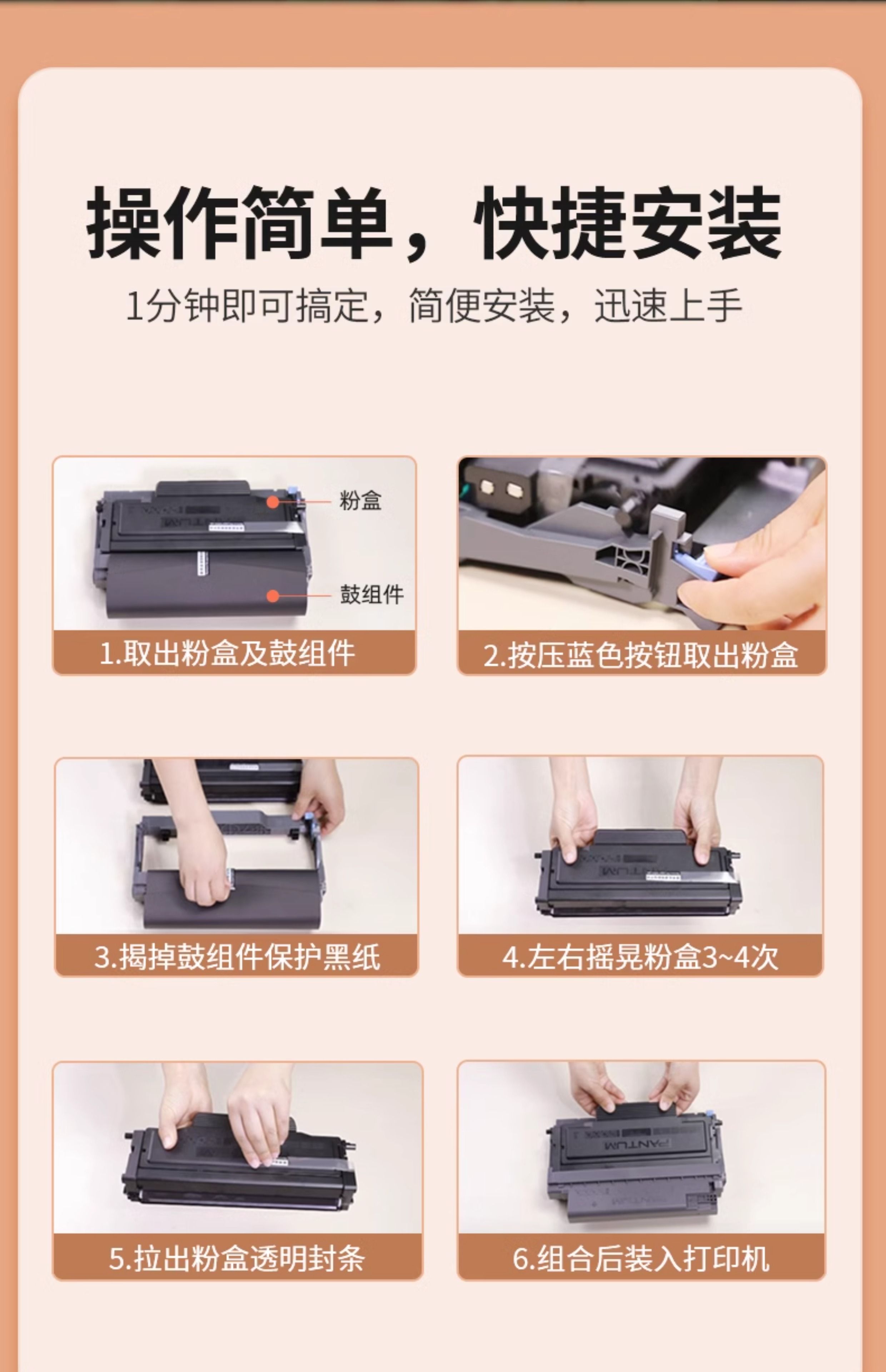 操作简单，快捷安装

1分钟即可搞定，简便安装，迅速上手

粉盒

鼓组件

1.取出粉盒及鼓组件

2.按压蓝色按钮取出粉盒

3.揭掉鼓组件保护黑纸

4.左右摇晃粉盒3~4次

5.拉出粉盒透明封条

PANTUM

6.组合后装入打印机