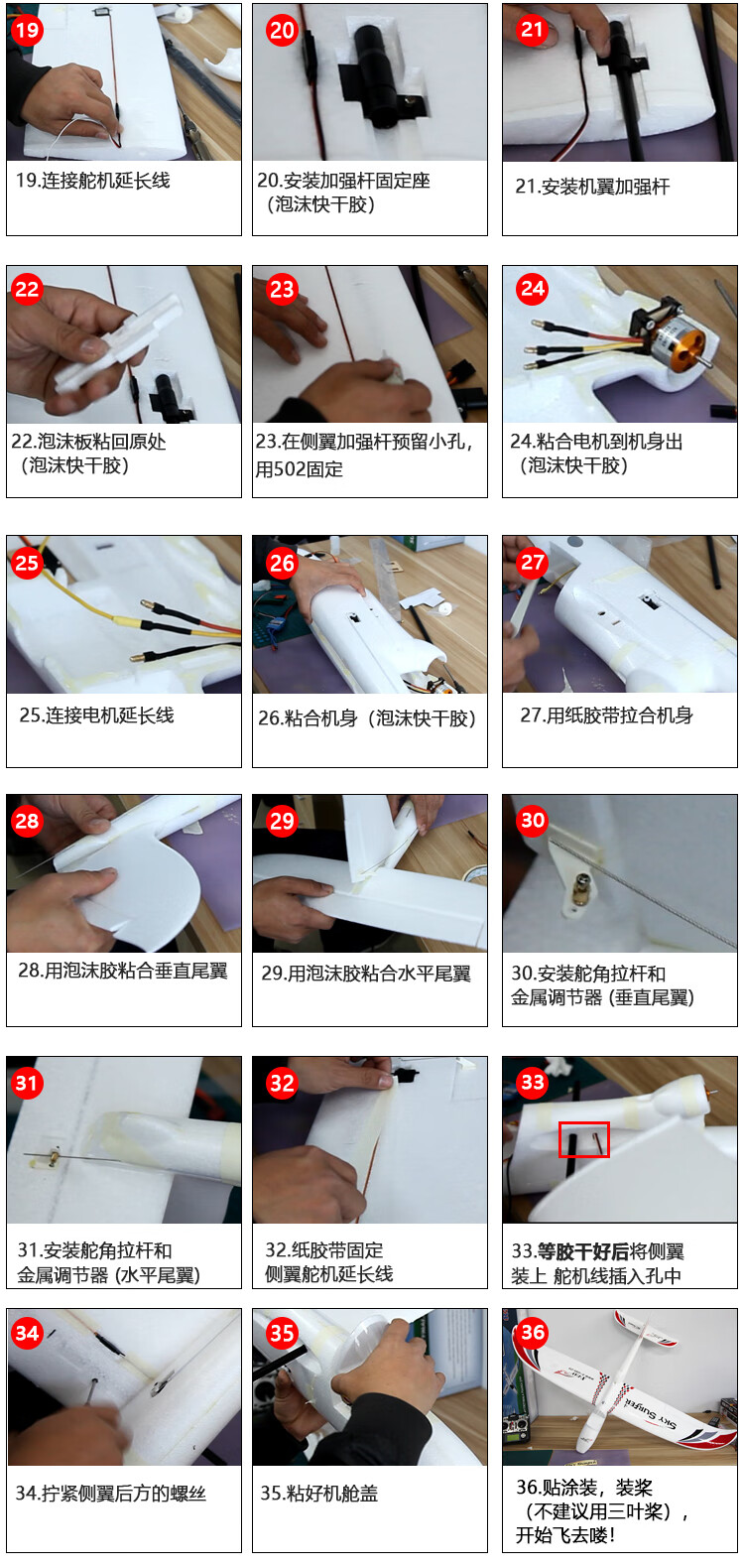 19

19.连接舵机延长线

20

20.安装加强杆固定座（泡沫快干胶）

21

21.安装机翼加强杆

22

22.泡沫板粘回原处（泡沫快干胶）

23

23.在侧翼加强杆预留小孔，用502固定

24

24.粘合电机到机身出（泡沫快干胶）

25

25.连接电机延长线

26

26.粘合机身（泡沫快干胶）

27

27.用纸胶带拉合机身

28

28.用泡沫胶粘合垂直尾翼

29

29.用泡沫胶粘合水平尾翼

30

30.安装舵角拉杆和金属调节器 (垂直尾翼)

31

31.安装舵角拉杆和金属调节器 (水平尾翼)

32

32.纸胶带固定侧翼舵机延长线

33

33.等胶干好后将侧翼装上 舵机线插入孔中

34

34.拧紧侧翼后方的螺丝

35

35.粘好机舱盖

36

Sky Surfer

36.贴涂装，装桨（不建议用三叶桨），开始飞去喽！