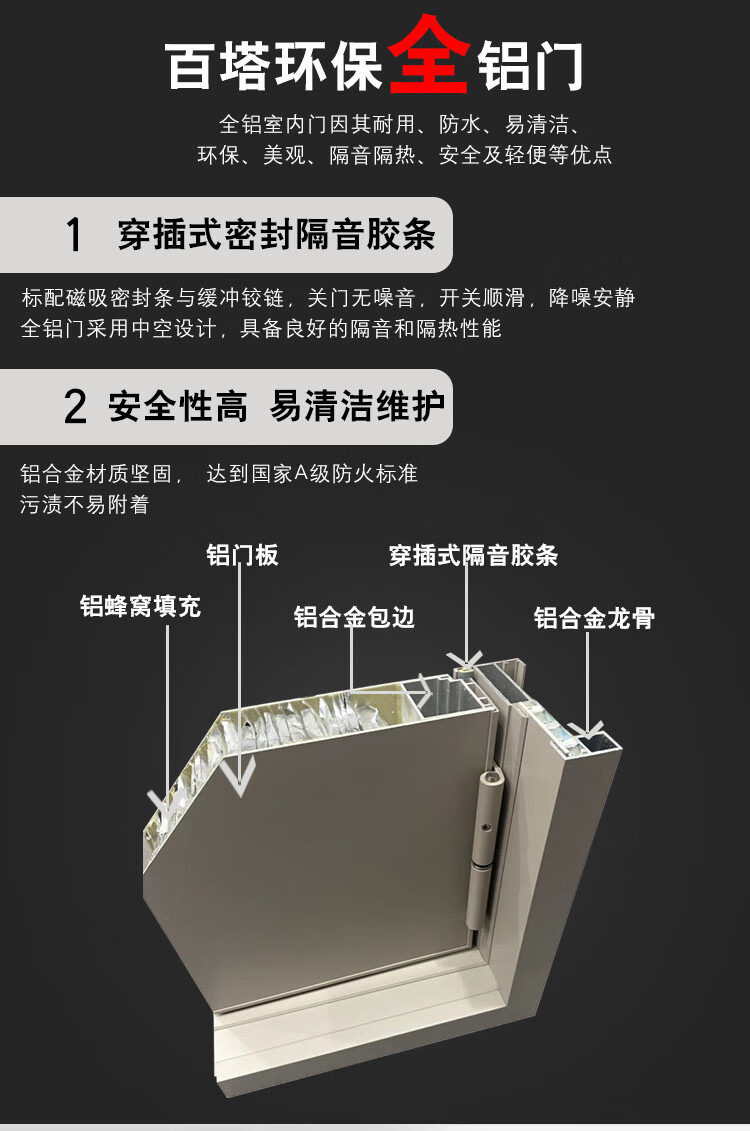 百塔环保全铝门

全铝室内门因其耐用、防水、易清洁、环保、美观、隔音隔热、安全及轻便等优点

1 穿插式密封隔音胶条

标配磁吸密封条与缓冲铰链，关门无噪音，开关顺滑，降噪安静
全铝门采用中空设计，具备良好的隔音和隔热性能

2 安全性高 易清洁维护

铝合金材质坚固， 达到国家A级防火标准
污渍不易附着

铝门板
穿插式隔音胶条
铝蜂窝填充
铝合金包边
铝合金龙骨