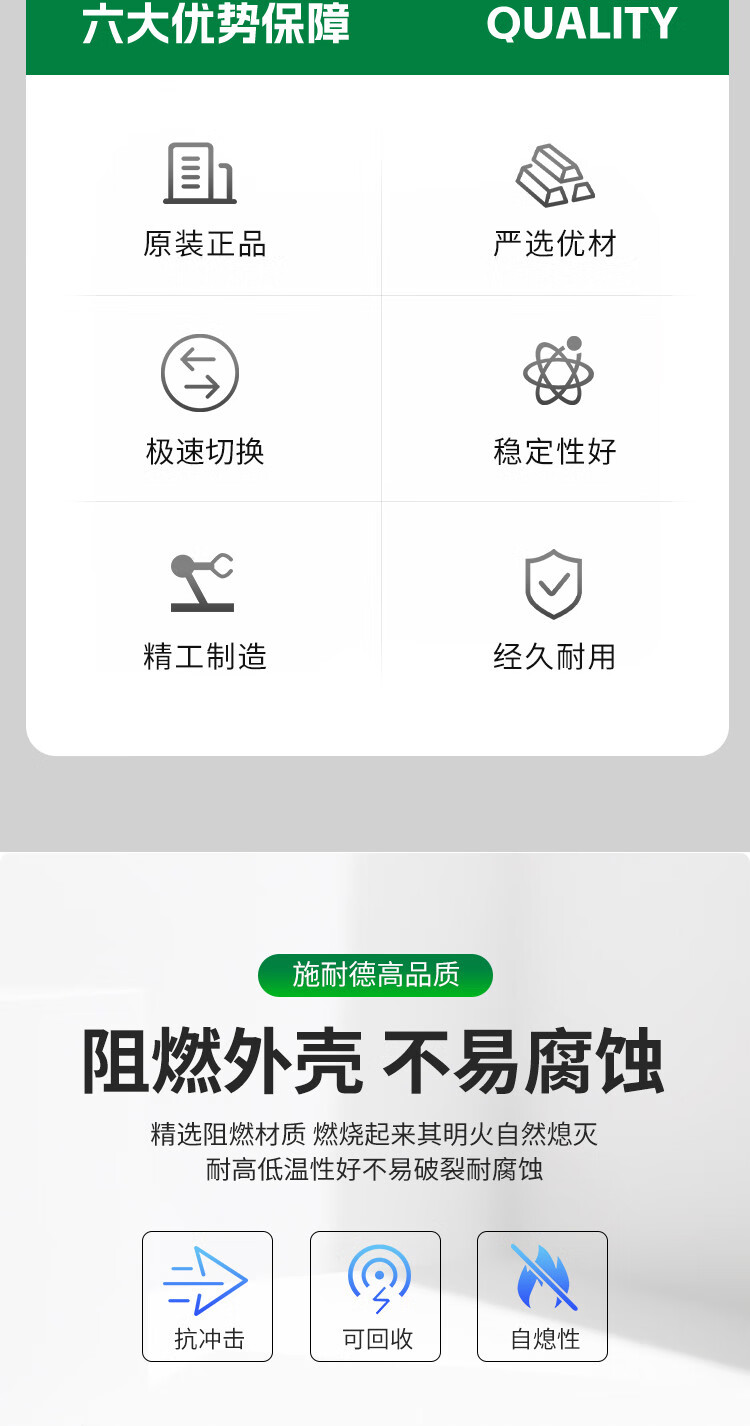 六大优势保障 QUALITY

原装正品

严选优材

极速切换

稳定性好

精工制造

经久耐用

施耐德高品质

阻燃外壳 不易腐蚀

精选阻燃材质 燃烧起来其明火自然熄灭
耐高低温性好不易破裂耐腐蚀

抗冲击

可回收

自熄性