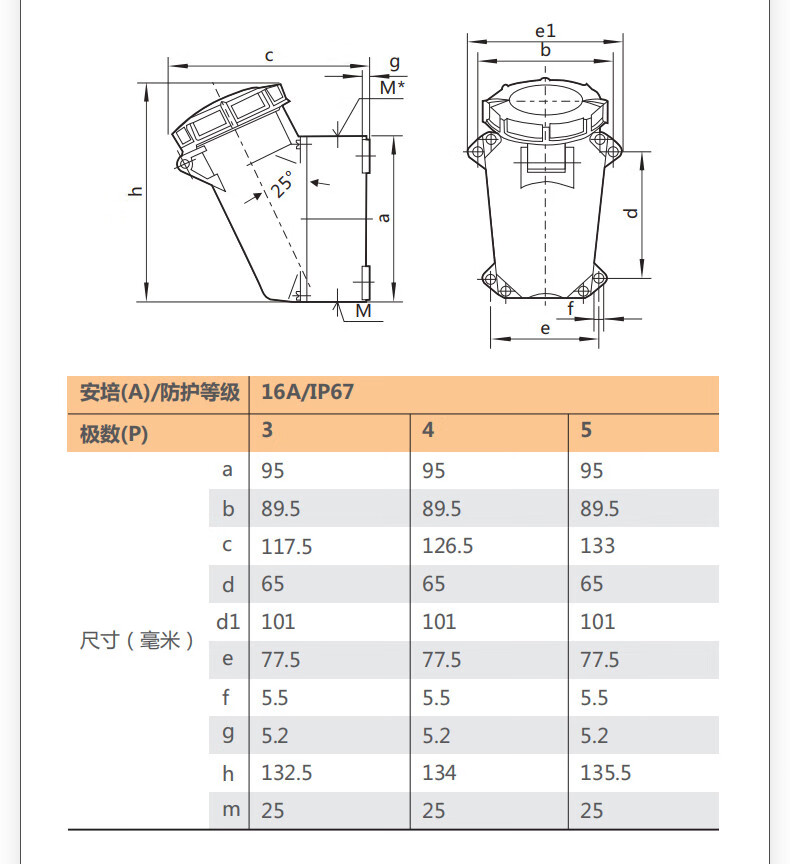 c
g
M*
h
25°
a
M
e1
b
d
f
e

| 安培(A)/防护等级 | | 16A/IP67 | | |
|---|---|---|---|---|
| 极数(P) | | 3 | 4 | 5 |
| 尺寸（毫米） | a | 95 | 95 | 95 |
| | b | 89.5 | 89.5 | 89.5 |
| | c | 117.5 | 126.5 | 133 |
| | d | 65 | 65 | 65 |
| | d1 | 101 | 101 | 101 |
| | e | 77.5 | 77.5 | 77.5 |
| | f | 5.5 | 5.5 | 5.5 |
| | g | 5.2 | 5.2 | 5.2 |
| | h | 132.5 | 134 | 135.5 |
| | m | 25 | 25 | 25 |