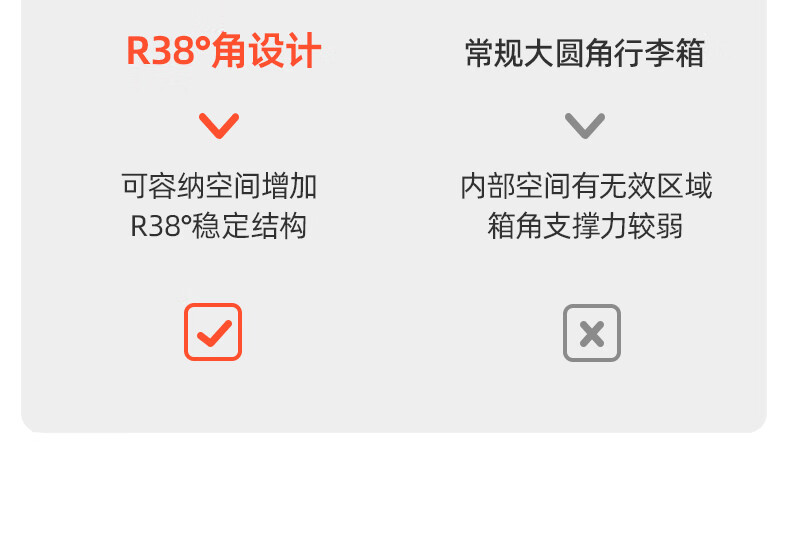 R38°角设计

可容纳空间增加
R38°稳定结构

常规大圆角行李箱

内部空间有无效区域
箱角支撑力较弱