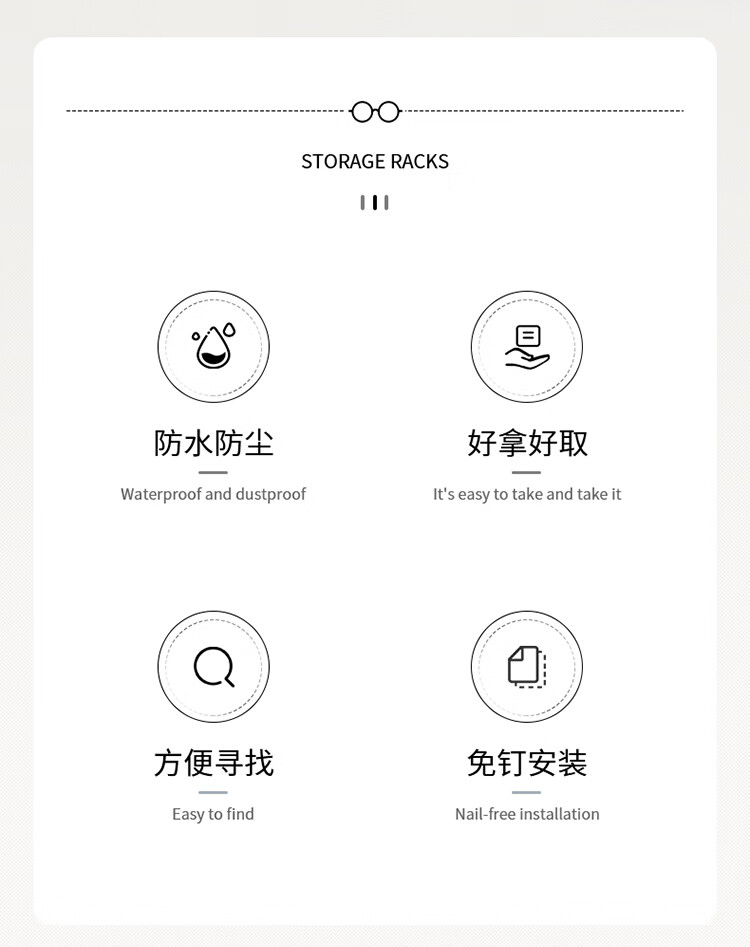 STORAGE RACKS

防水防尘

Waterproof and dustproof

好拿好取

It's easy to take and take it

方便寻找

Easy to find

免钉安装

Nail-free installation