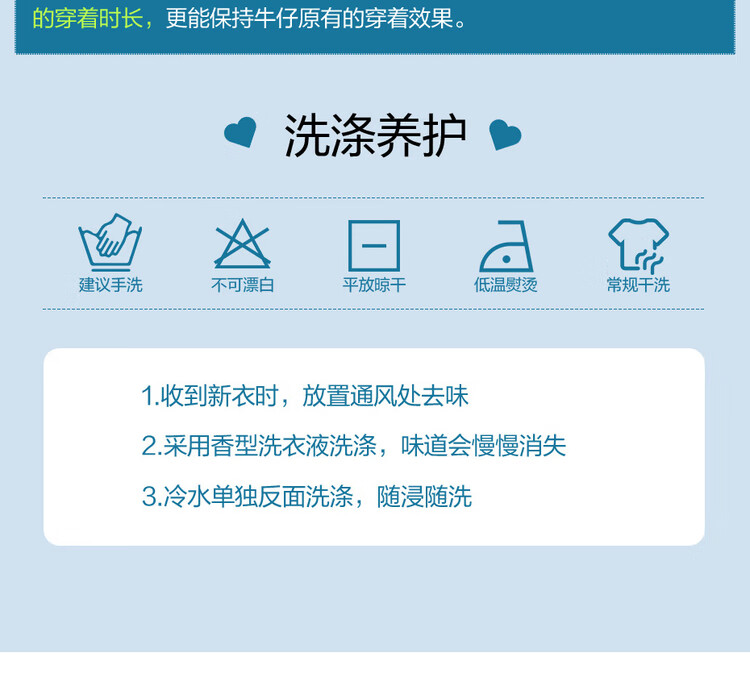 的穿着时长，更能保持牛仔原有的穿着效果。

洗涤养护

建议手洗

不可漂白

平放晾干

低温熨烫

常规干洗

1.收到新衣时，放置通风处去味

2.采用香型洗衣液洗涤，味道会慢慢消失

3.冷水单独反面洗涤，随浸随洗