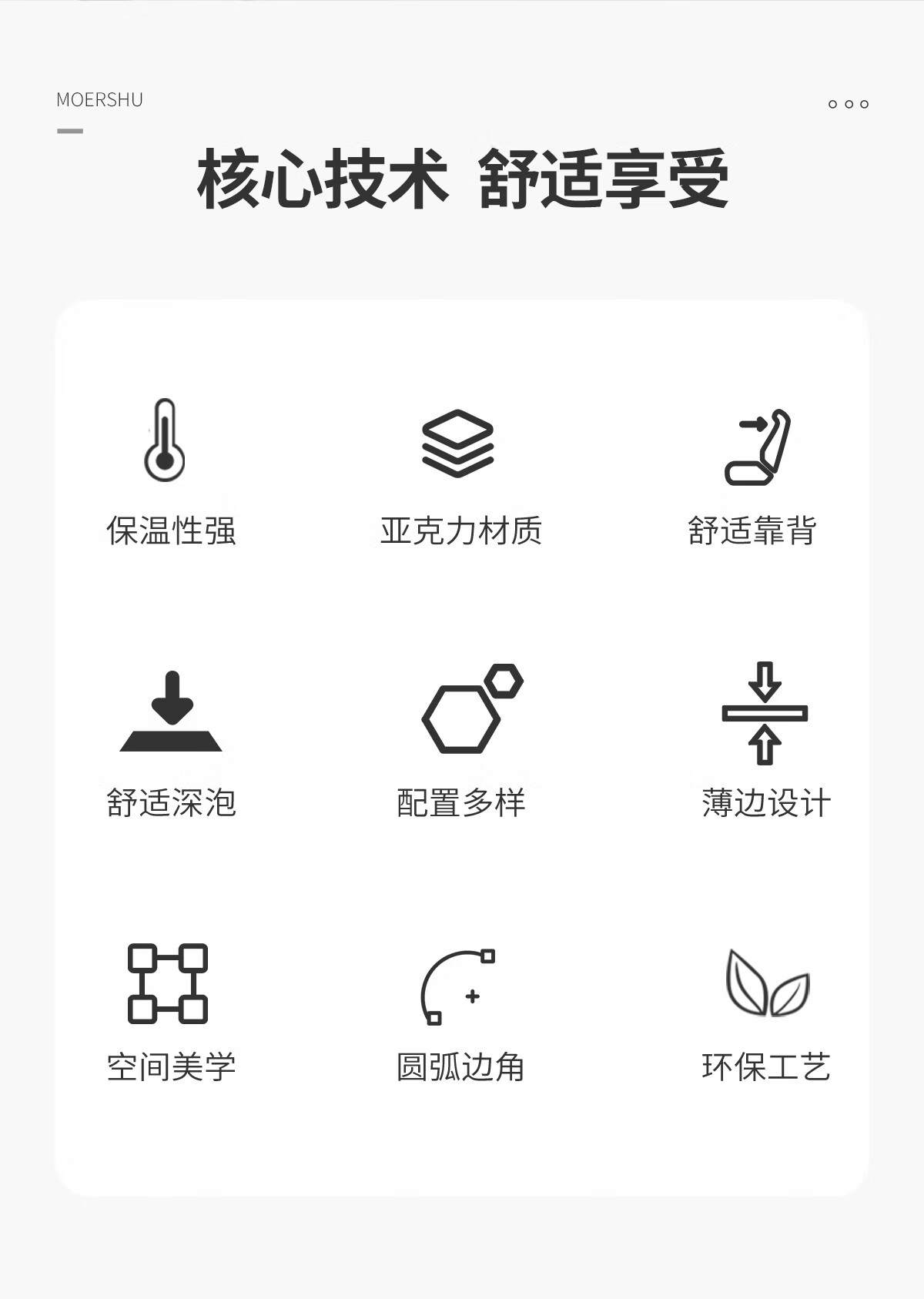 MOERSHU

核心技术 舒适享受

保温性强

亚克力材质

舒适靠背

舒适深泡

配置多样

薄边设计

空间美学

圆弧边角

环保工艺