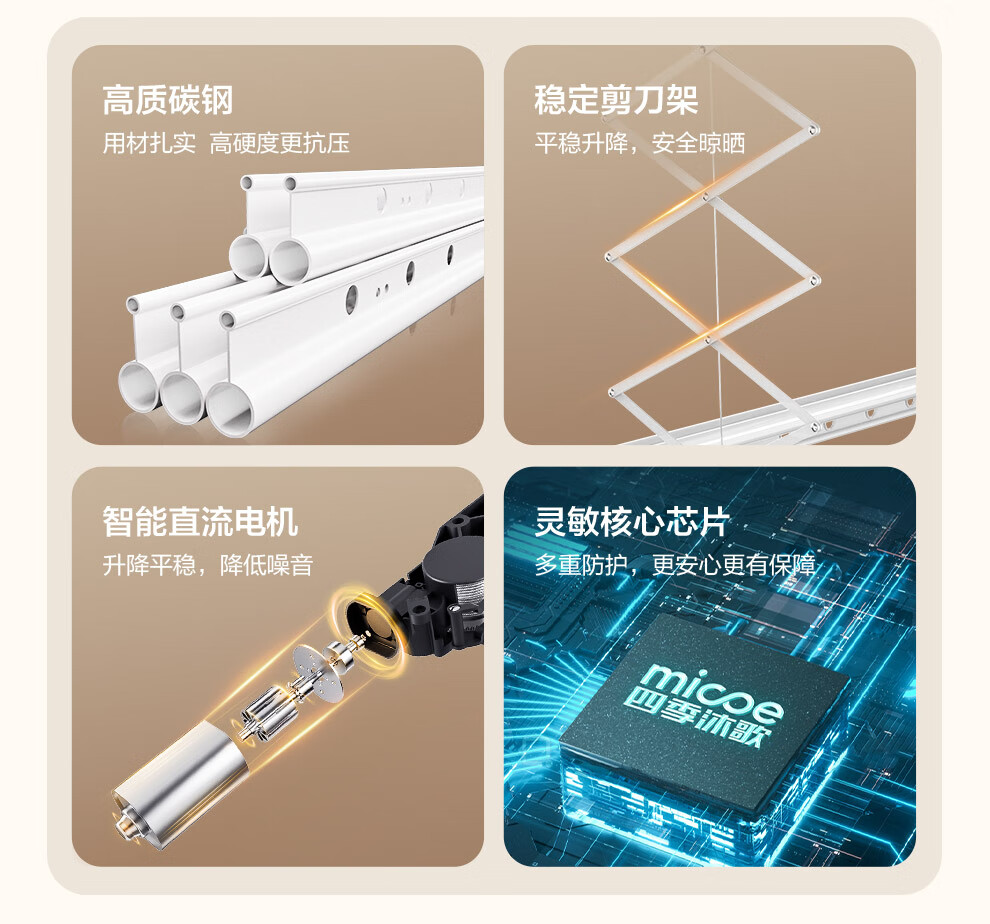 高质碳钢
用材扎实 高硬度更抗压

稳定剪刀架
平稳升降，安全晾晒

智能直流电机
升降平稳，降低噪音

灵敏核心芯片
多重防护，更安心更有保障

micoe
四季沐歌