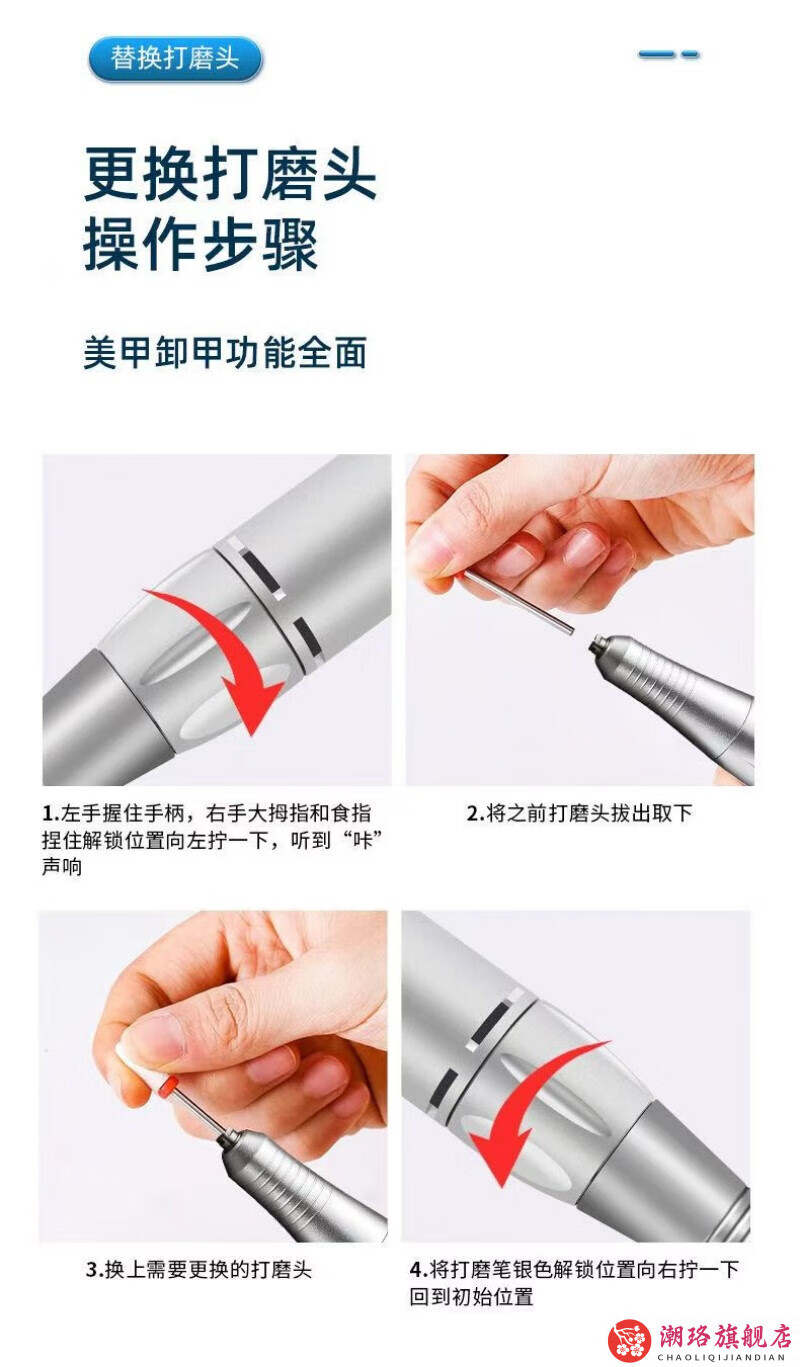 替换打磨头

更换打磨头
操作步骤

美甲卸甲功能全面

1.左手握住手柄，右手大拇指和食指捏住解锁位置向左拧一下，听到“咔”声响

2.将之前打磨头拔出取下

3.换上需要更换的打磨头

4.将打磨笔银色解锁位置向右拧一下回到初始位置

潮珞旗舰店
CHAOLIQIJIANDIAN