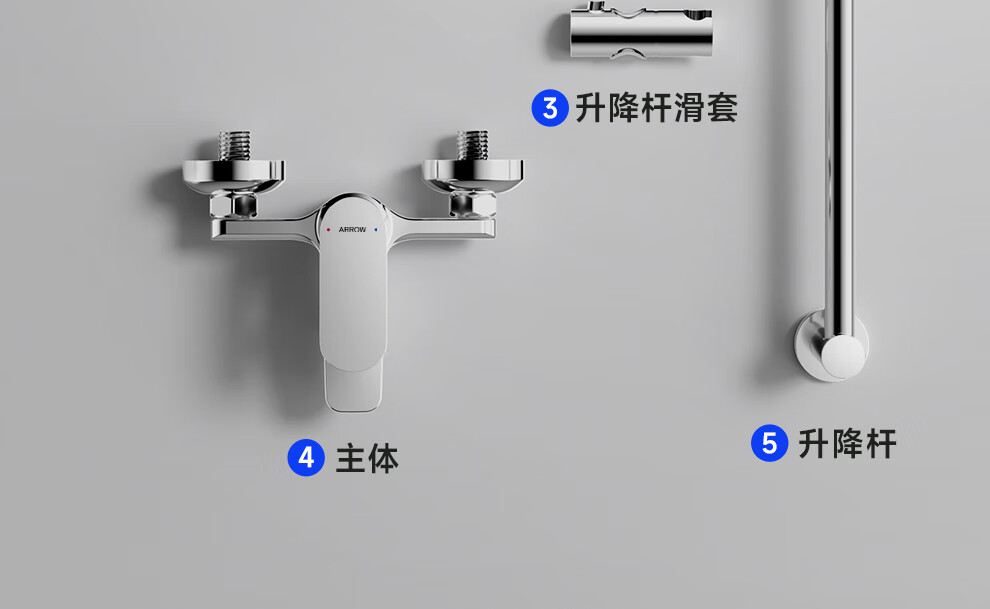 3 升降杆滑套

ARROW

4 主体

5 升降杆