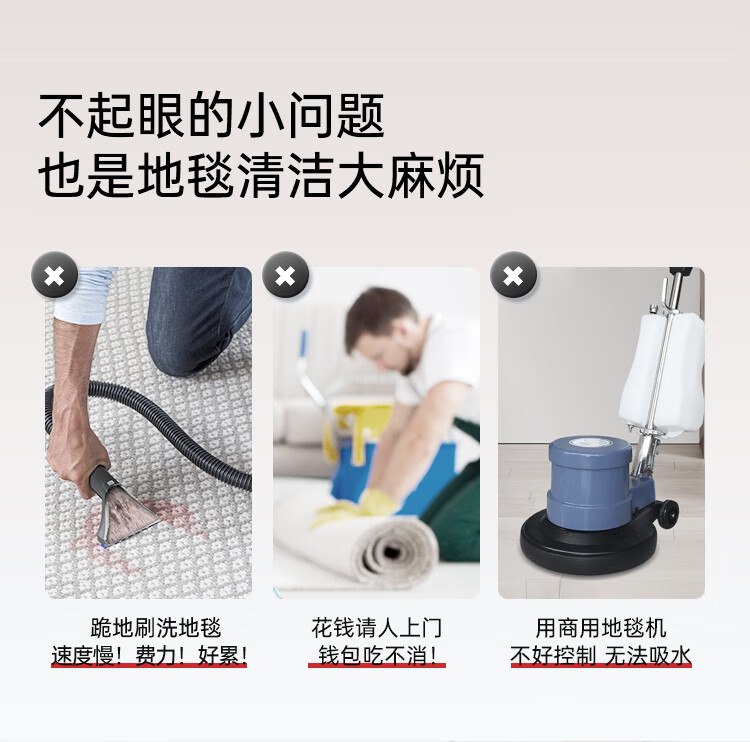 不起眼的小问题
也是地毯清洁大麻烦

跪地刷洗地毯
速度慢！费力！好累！

花钱请人上门
钱包吃不消！

用商用地毯机
不好控制 无法吸水