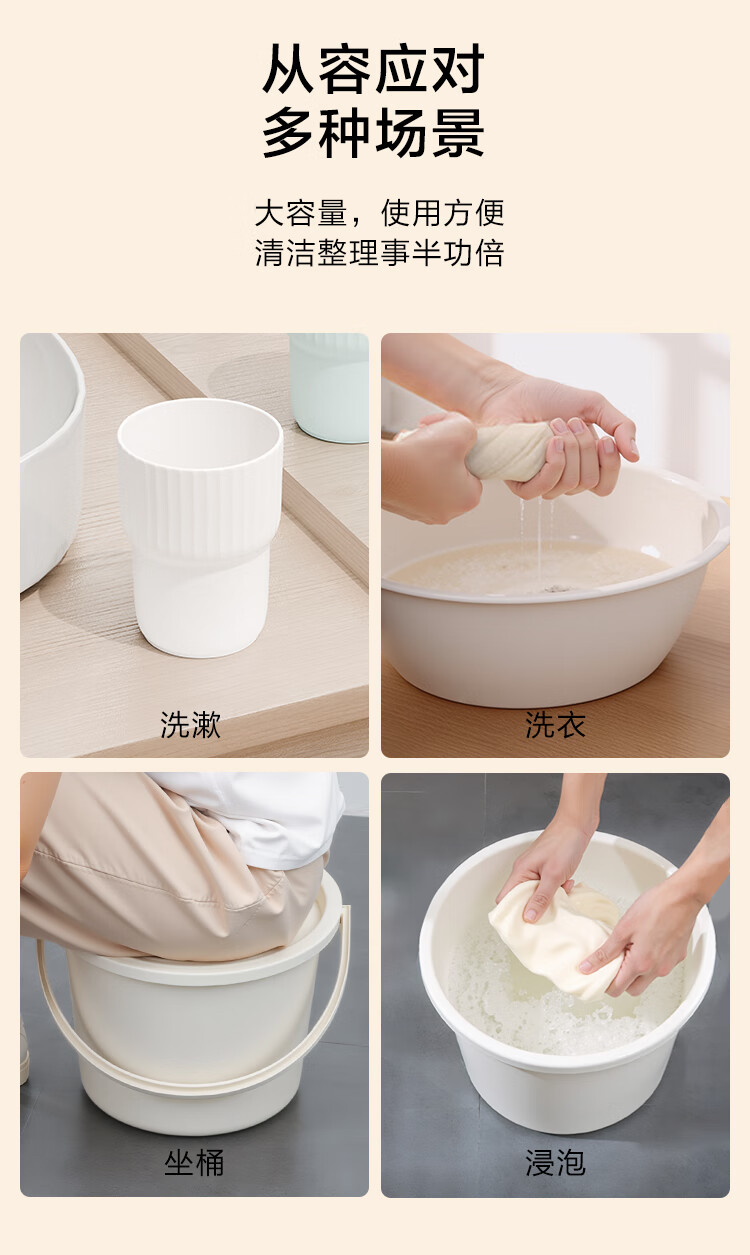 从容应对
多种场景

大容量，使用方便
清洁整理事半功倍

洗漱

洗衣

坐桶

浸泡