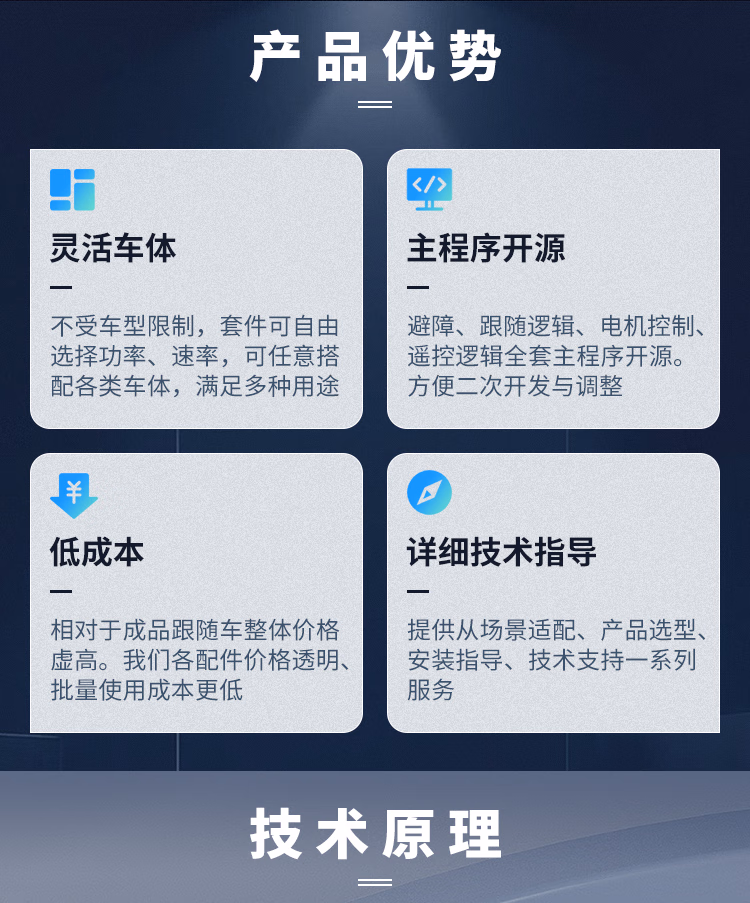 产品优势

灵活车体

不受车型限制，套件可自由选择功率、速率，可任意搭配各类车体，满足多种用途

主程序开源

避障、跟随逻辑、电机控制、遥控逻辑全套主程序开源。方便二次开发与调整

低成本

相对于成品跟随车整体价格虚高。我们各配件价格透明、批量使用成本更低

详细技术指导

提供从场景适配、产品选型、安装指导、技术支持一系列服务

技术原理