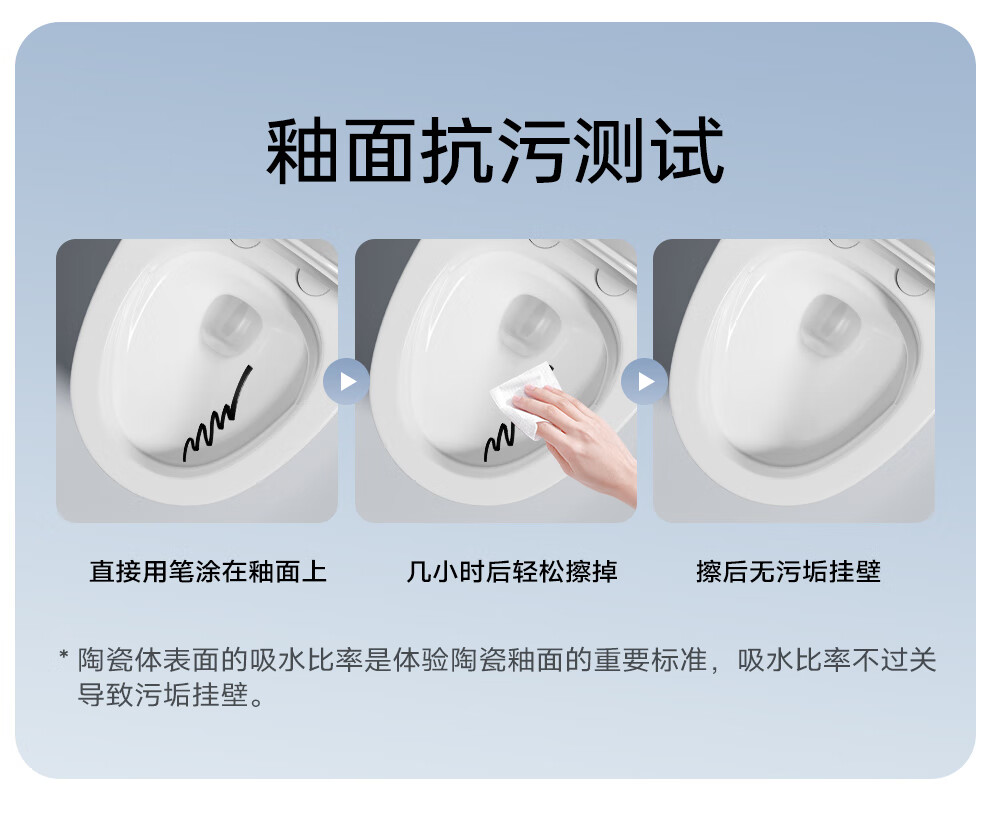 釉面抗污测试

直接用笔涂在釉面上

几小时后轻松擦掉

擦后无污垢挂壁

* 陶瓷体表面的吸水比率是体验陶瓷釉面的重要标准，吸水比率不过关导致污垢挂壁。