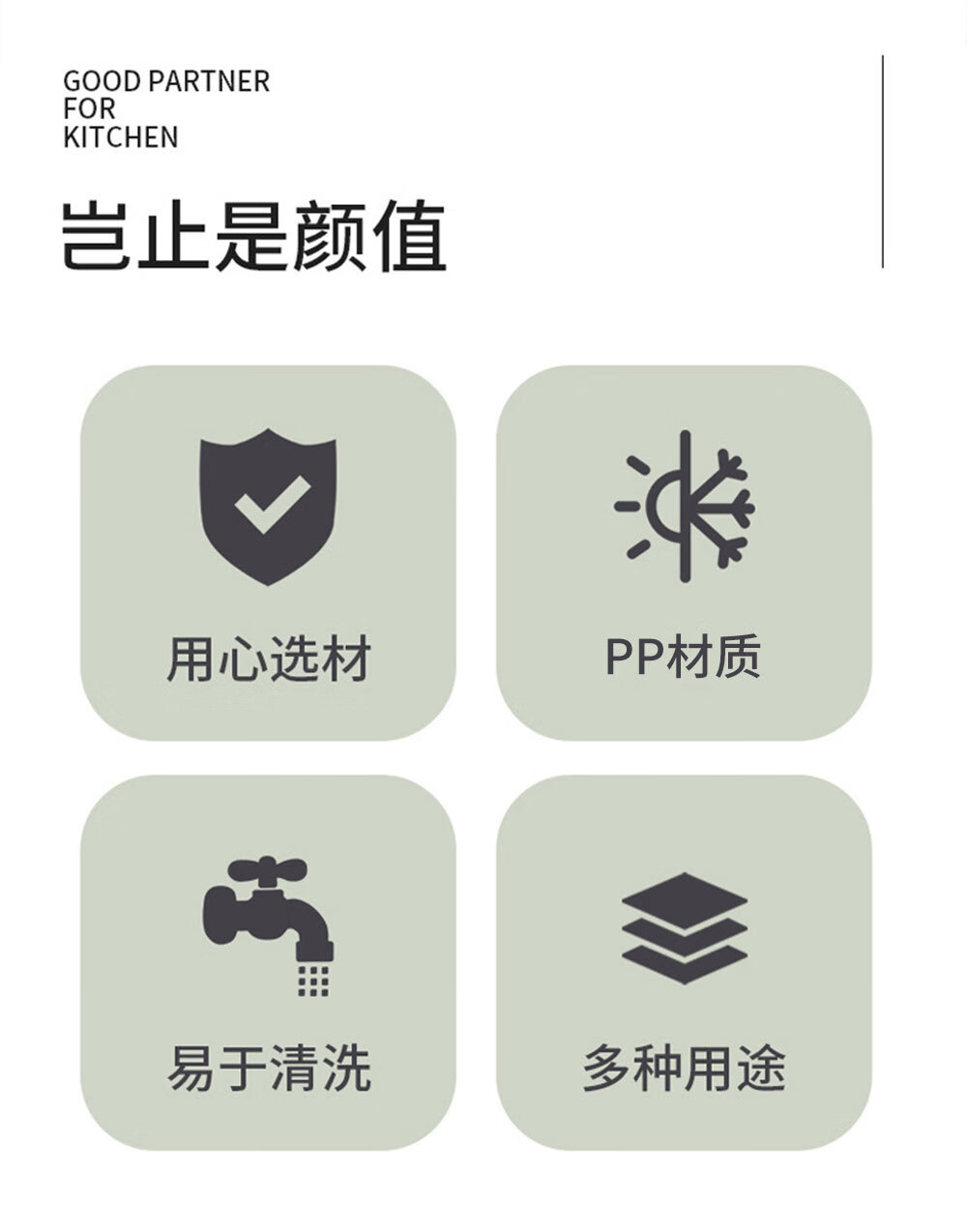 GOOD PARTNER
FOR
KITCHEN

岂止是颜值

用心选材

PP材质

易于清洗

多种用途