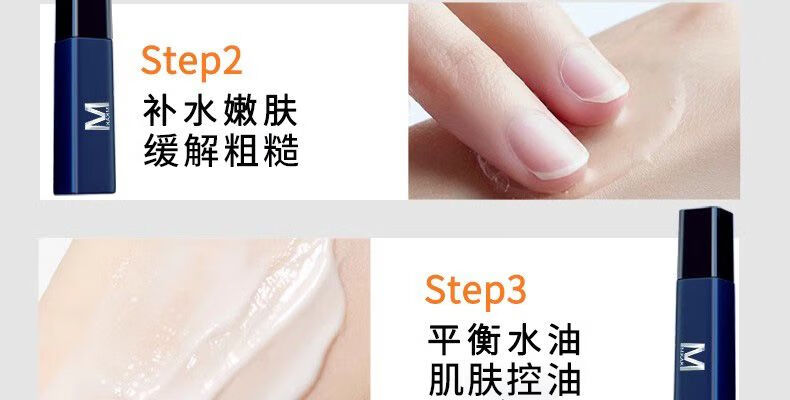 M

Step2
补水嫩肤
缓解粗糙

Step3
平衡水油
肌肤控油

M