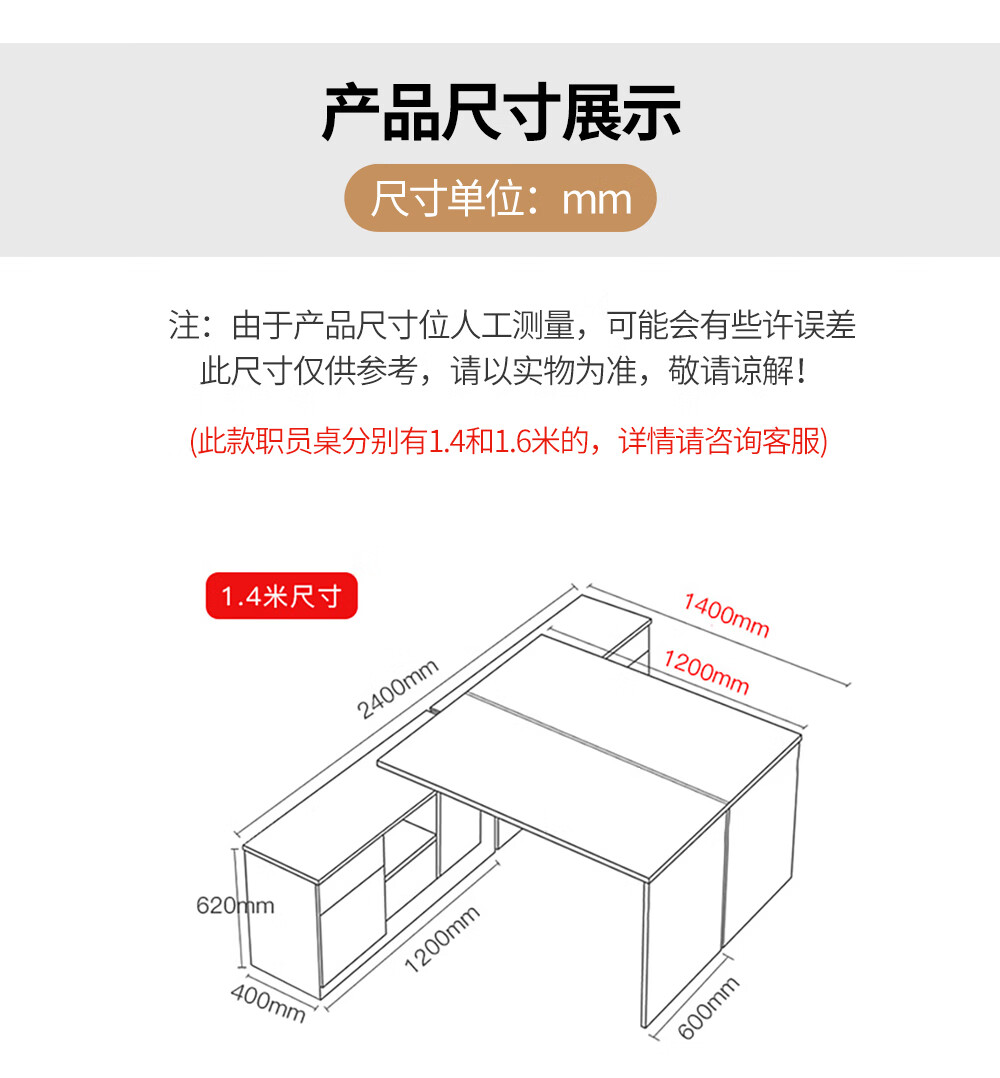 产品尺寸展示

尺寸单位：mm

注：由于产品尺寸位人工测量，可能会有些许误差
此尺寸仅供参考，请以实物为准，敬请谅解！

(此款职员桌分别有1.4和1.6米的，详情请咨询客服)

1.4米尺寸

1400mm

1200mm

2400mm

620mm

1200mm

400mm

600mm