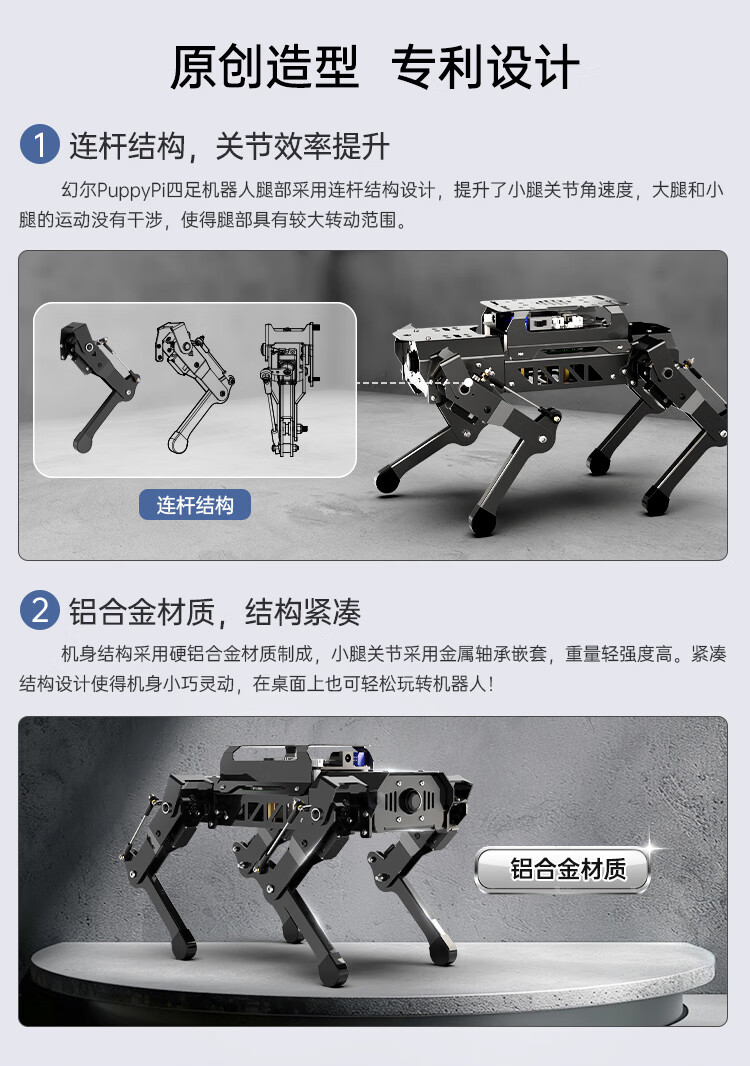 原创造型 专利设计

1 连杆结构，关节效率提升

幻尔PuppyPi四足机器人腿部采用连杆结构设计，提升了小腿关节角速度，大腿和小腿的运动没有干涉，使得腿部具有较大转动范围。

连杆结构

2 铝合金材质，结构紧凑

机身结构采用硬铝合金材质制成，小腿关节采用金属轴承嵌套，重量轻强度高。紧凑结构设计使得机身小巧灵动，在桌面上也可轻松玩转机器人！

铝合金材质