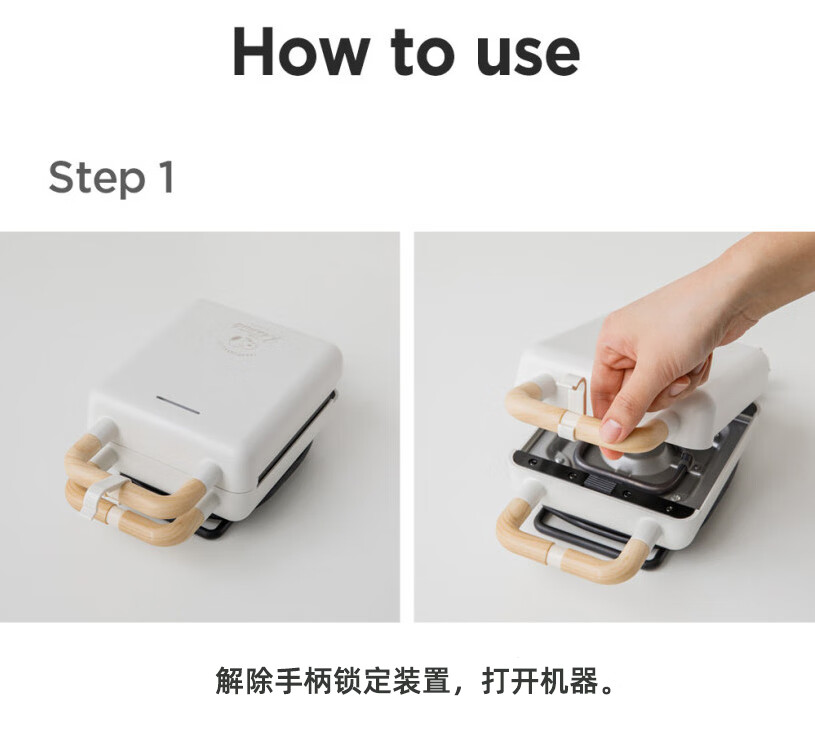 How to use

Step 1

解除手柄锁定装置，打开机器。