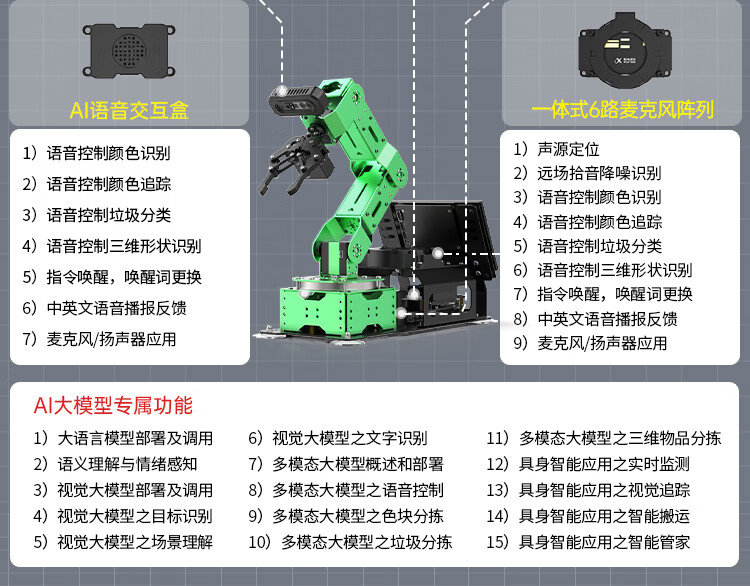 AI语音交互盒

1）语音控制颜色识别
2）语音控制颜色追踪
3）语音控制垃圾分类
4）语音控制三维形状识别
5）指令唤醒，唤醒词更换
6）中英文语音播报反馈
7）麦克风/扬声器应用

一体式6路麦克风阵列

1）声源定位
2）远场拾音降噪识别
3）语音控制颜色识别
4）语音控制颜色追踪
5）语音控制垃圾分类
6）语音控制三维形状识别
7）指令唤醒，唤醒词更换
8）中英文语音播报反馈
9）麦克风/扬声器应用

AI大模型专属功能

1）大语言模型部署及调用
2）语义理解与情绪感知
3）视觉大模型部署及调用
4）视觉大模型之目标识别
5）视觉大模型之场景理解

6）视觉大模型之文字识别
7）多模态大模型概述和部署
8）多模态大模型之语音控制
9）多模态大模型之色块分拣
10）多模态大模型之垃圾分拣

11）多模态大模型之三维物品分拣
12）具身智能应用之实时监测
13）具身智能应用之视觉追踪
14）具身智能应用之智能搬运
15）具身智能应用之智能管家