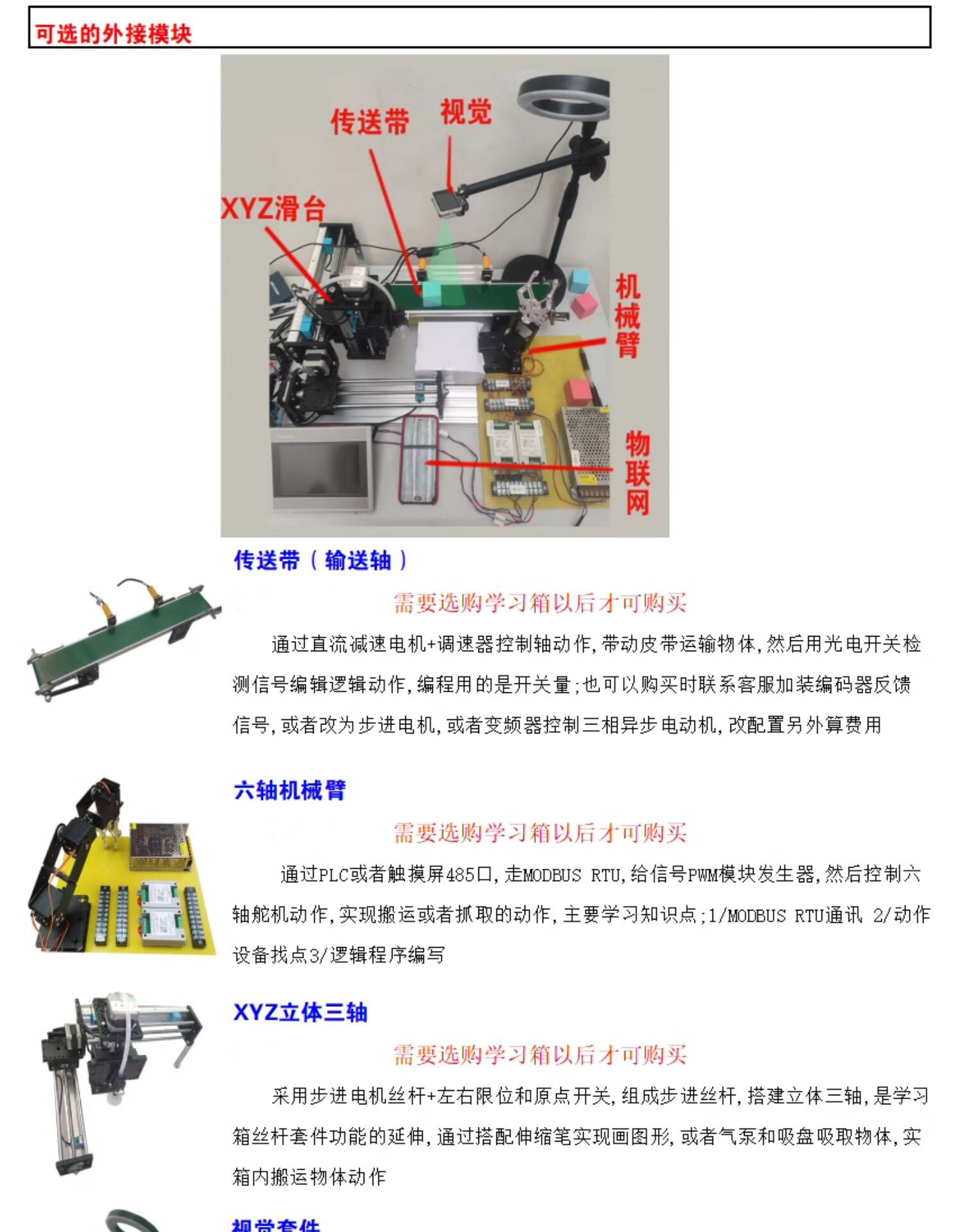 可选的外接模块

传送带

视觉

XYZ滑台

机械臂

物联网

传送带（输送轴）

需要选购学习箱以后才可购买

通过直流减速电机+调速器控制轴动作,带动皮带运输物体,然后用光电开关检测信号编辑逻辑动作,编程用的是开关量;也可以购买时联系客服加装编码器反馈信号,或者改为步进电机,或者变频器控制三相异步电动机,改配置另外算费用

六轴机械臂

需要选购学习箱以后才可购买

通过PLC或者触摸屏485口,走MODBUS RTU,给信号PWM模块发生器,然后控制六轴舵机动作,实现搬运或者抓取的动作,主要学习知识点;1/MODBUS RTU通讯 2/动作设备找点3/逻辑程序编写

XYZ立体三轴

需要选购学习箱以后才可购买

采用步进电机丝杆+左右限位和原点开关,组成步进丝杆,搭建立体三轴,是学习箱丝杆套件功能的延伸,通过搭配伸缩笔实现画图形,或者气泵和吸盘吸取物体,实箱内搬运物体动作

视觉套件