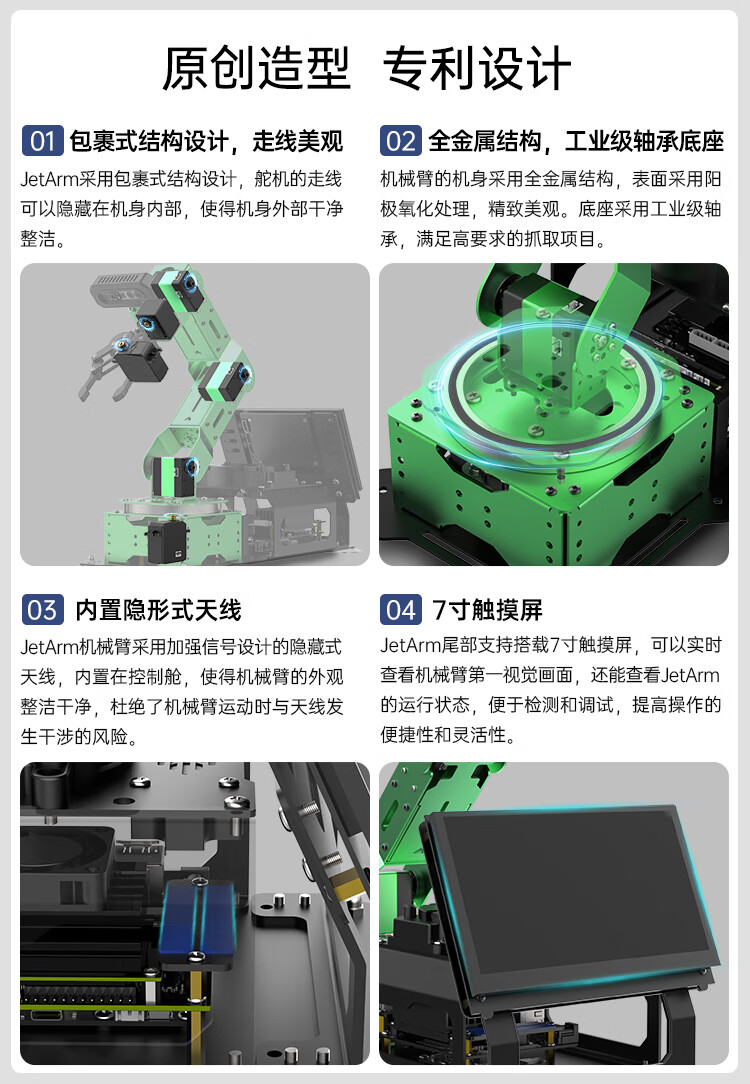 原创造型 专利设计

01 包裹式结构设计，走线美观

JetArm采用包裹式结构设计，舵机的走线可以隐藏在机身内部，使得机身外部干净整洁。

02 全金属结构，工业级轴承底座

机械臂的机身采用全金属结构，表面采用阳极氧化处理，精致美观。底座采用工业级轴承，满足高要求的抓取项目。

03 内置隐形式天线

JetArm机械臂采用加强信号设计的隐藏式天线，内置在控制舱，使得机械臂的外观整洁干净，杜绝了机械臂运动时与天线发生干涉的风险。

04 7寸触摸屏

JetArm尾部支持搭载7寸触摸屏，可以实时查看机械臂第一视觉画面，还能查看JetArm的运行状态，便于检测和调试，提高操作的便捷性和灵活性。