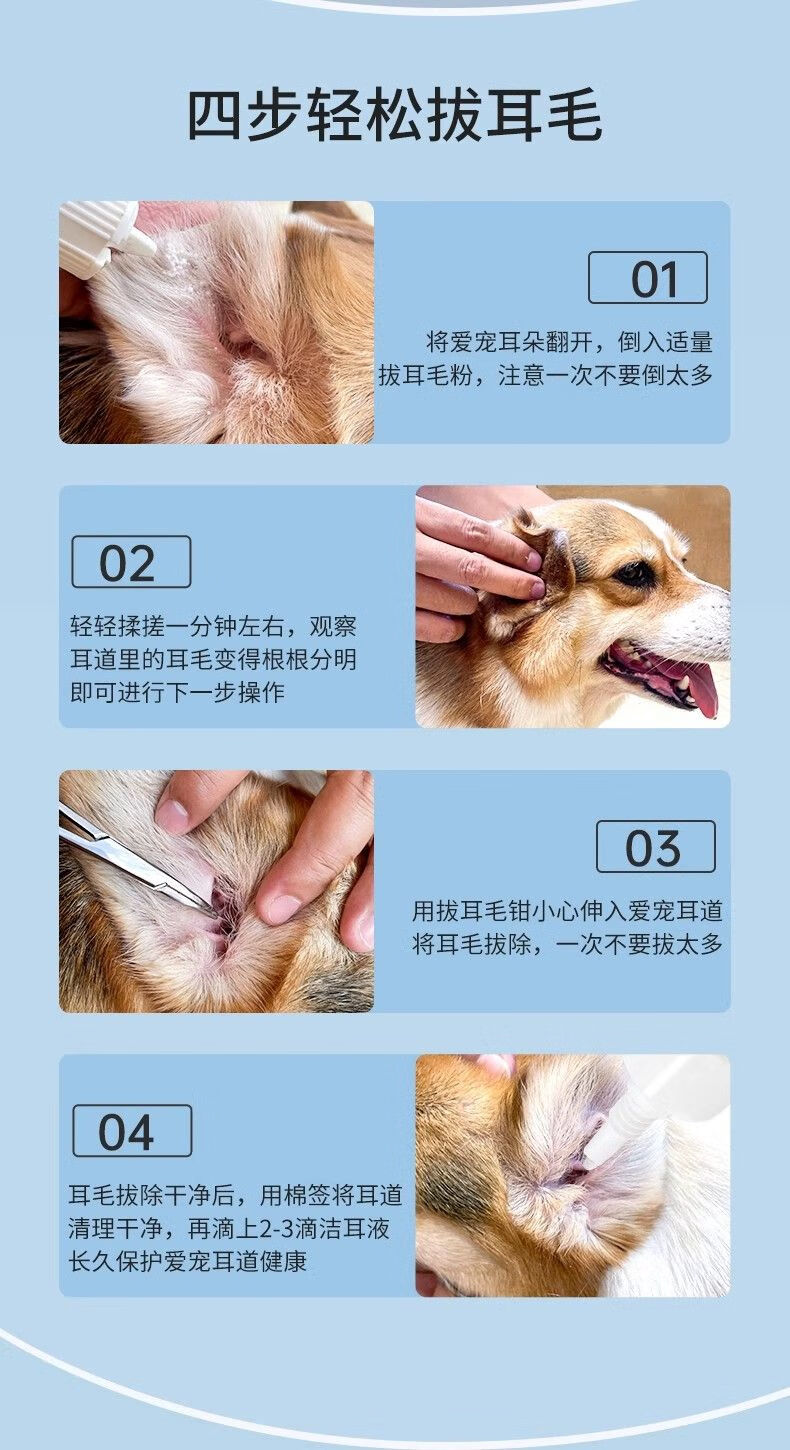 四步轻松拔耳毛

01

将爱宠耳朵翻开，倒入适量拔耳毛粉，注意一次不要倒太多

02

轻轻揉搓一分钟左右，观察耳道里的耳毛变得根根分明即可进行下一步操作

03

用拔耳毛钳小心伸入爱宠耳道将耳毛拔除，一次不要拔太多

04

耳毛拔除干净后，用棉签将耳道清理干净，再滴上2-3滴洁耳液长久保护爱宠耳道健康