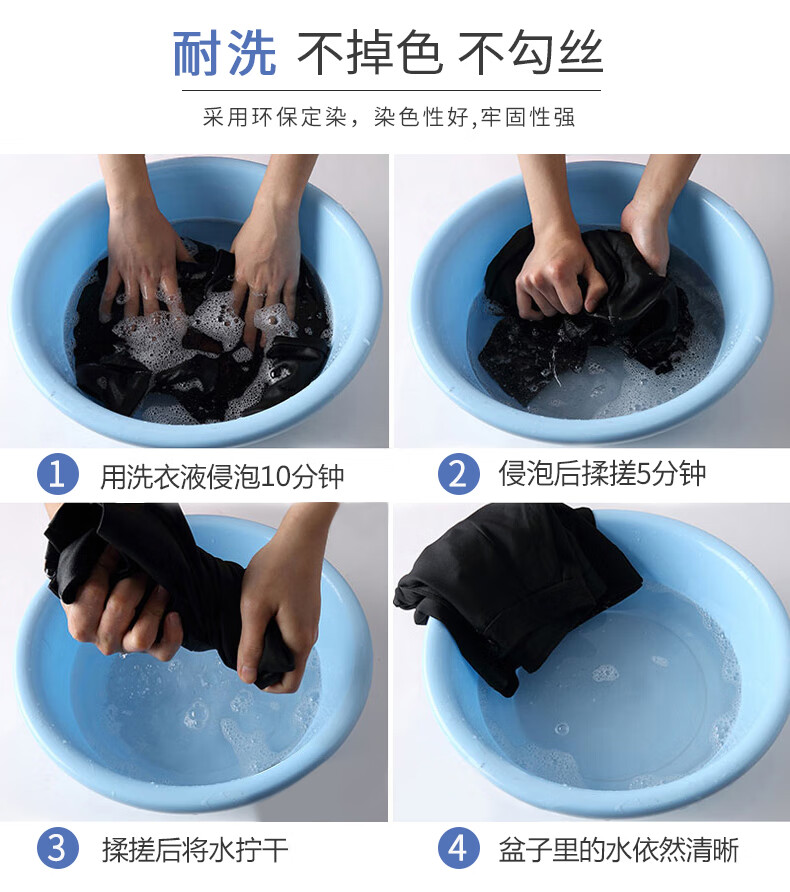 耐洗 不掉色 不勾丝

采用环保定染，染色性好,牢固性强

1 用洗衣液侵泡10分钟

2 侵泡后揉搓5分钟

3 揉搓后将水拧干

4 盆子里的水依然清晰