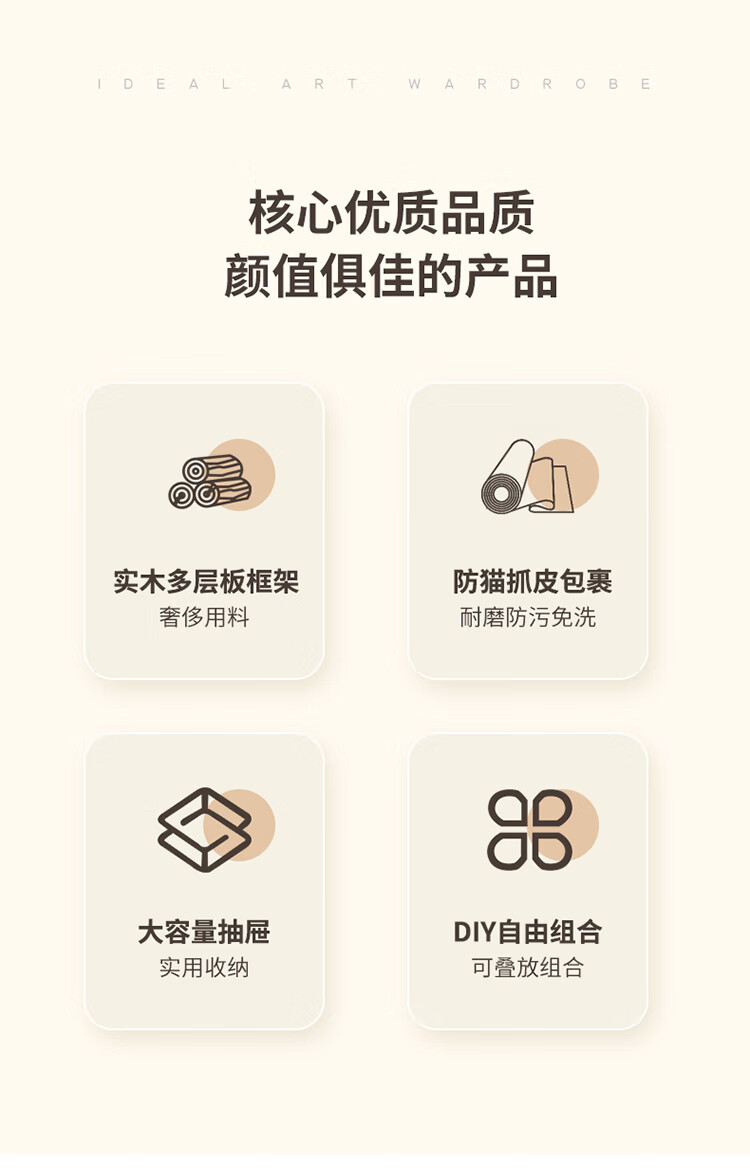 IDEAL ART WARDROBE

核心优质品质
颜值俱佳的产品

实木多层板框架
奢侈用料

防猫抓皮包裹
耐磨防污免洗

大容量抽屉
实用收纳

DIY自由组合
可叠放组合