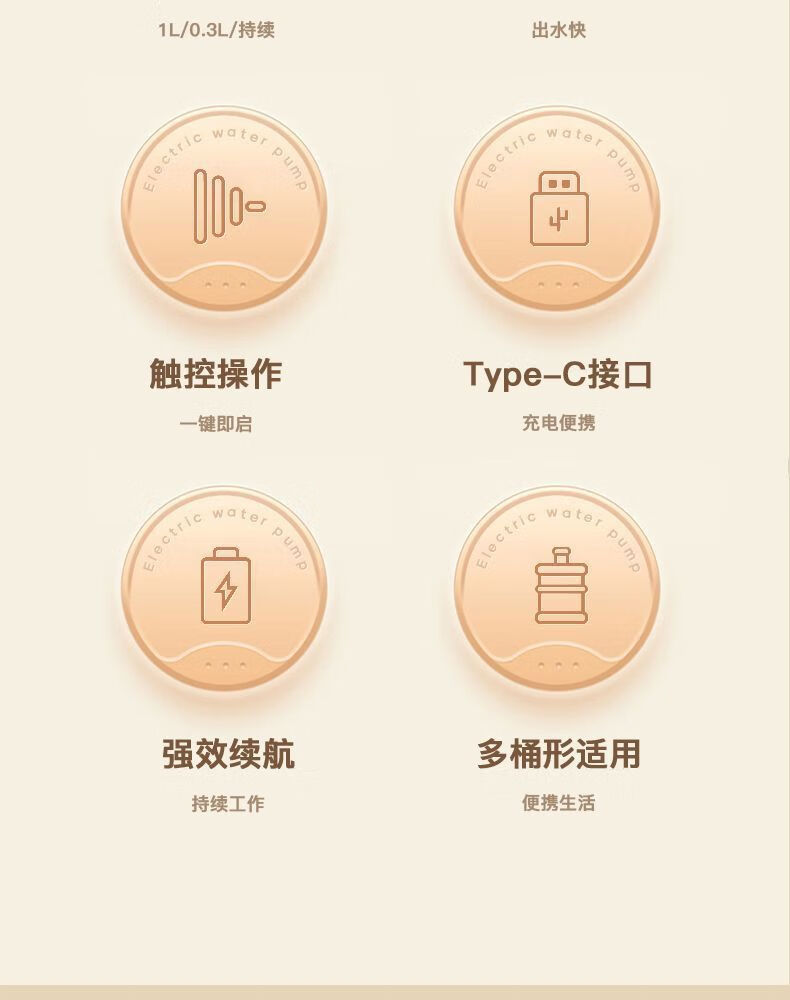 1L/0.3L/持续

出水快

Electric water pump

触控操作

一键即启

Electric water pump

Type-C接口

充电便携

Electric water pump

强效续航

持续工作

Electric water pump

多桶形适用

便携生活