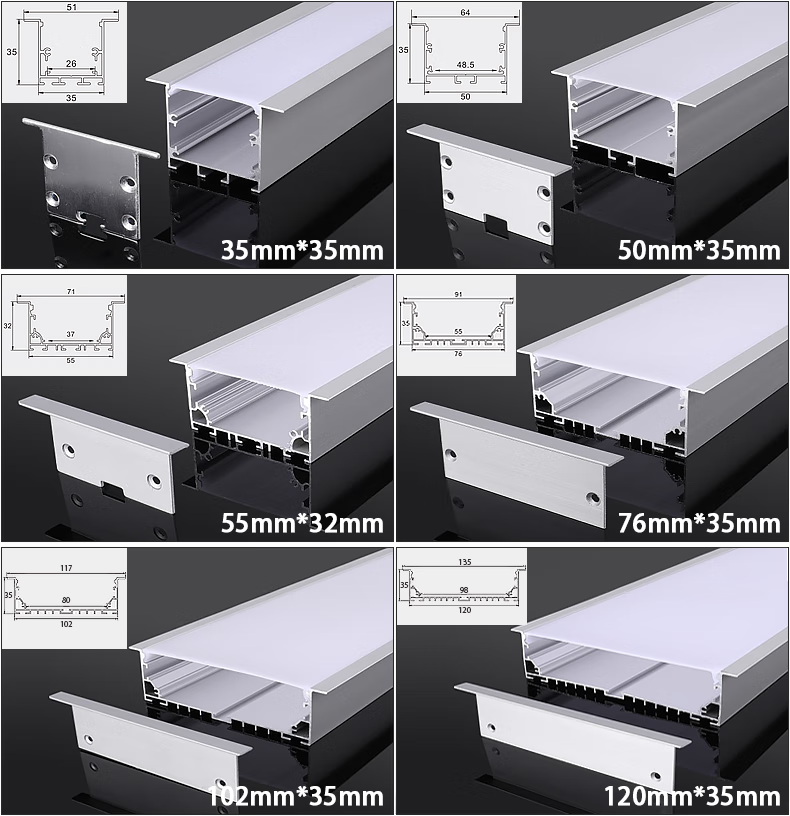 51
35
26
35
35mm*35mm

64
35
48.5
50
50mm*35mm

71
32
37
55
55mm*32mm

91
35
55
76
76mm*35mm

117
35
80
102
102mm*35mm

135
35
98
120
120mm*35mm