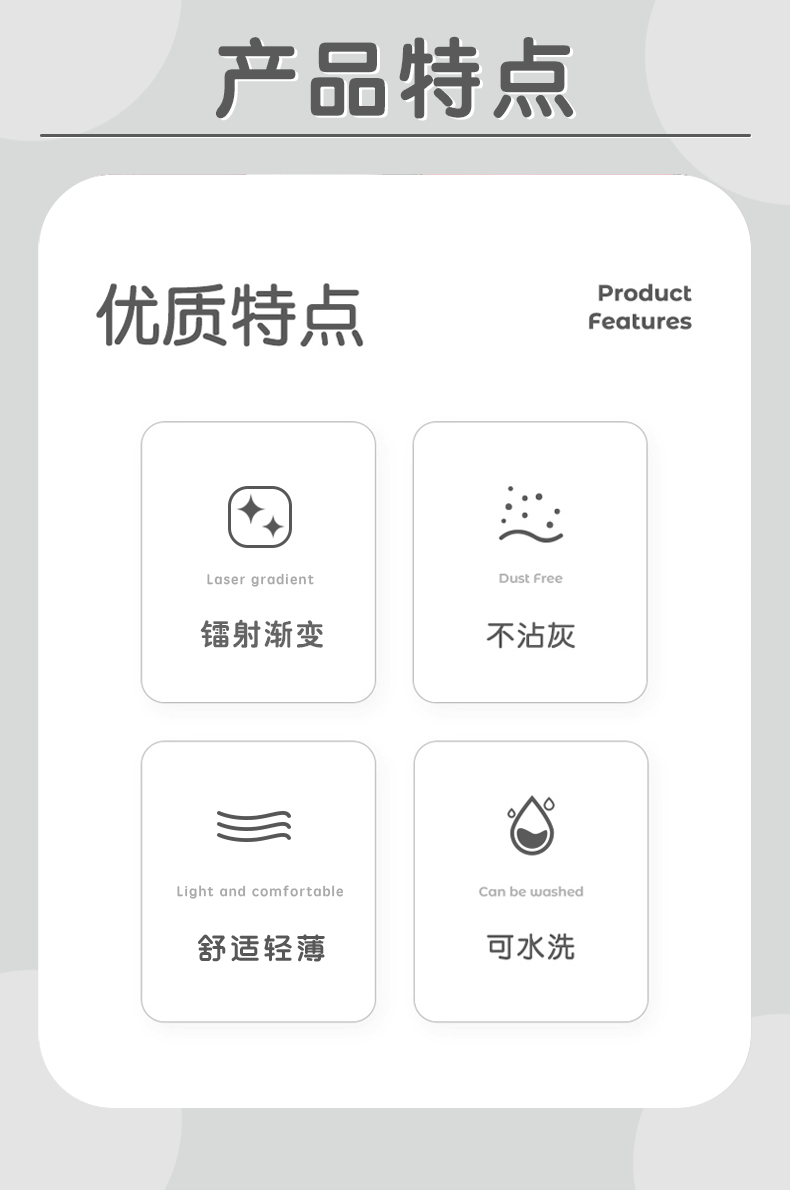 产品特点

优质特点

Product
Features

Laser gradient

镭射渐变

Dust Free

不沾灰

Light and comfortable

舒适轻薄

Can be washed

可水洗