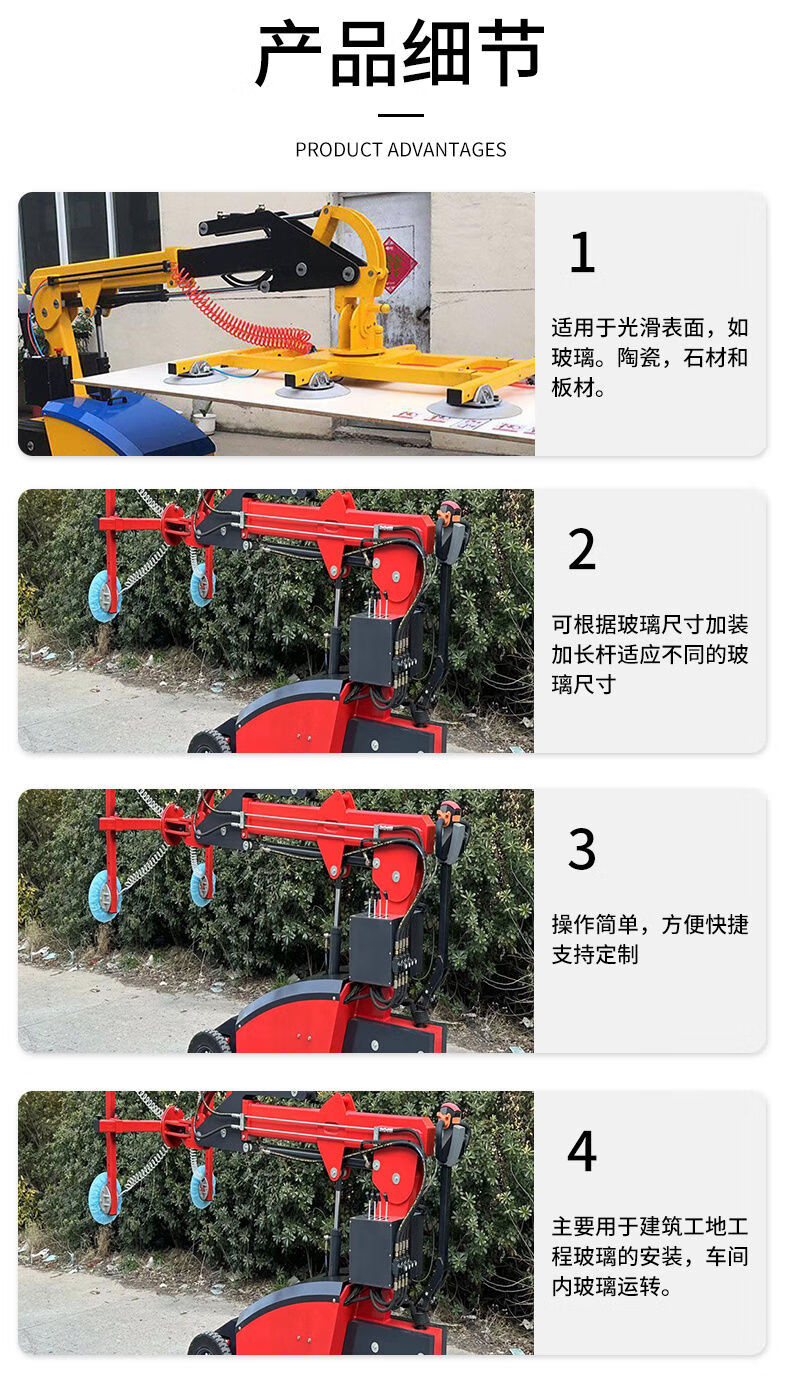 产品细节

PRODUCT ADVANTAGES

1

适用于光滑表面，如玻璃。陶瓷，石材和板材。

2

可根据玻璃尺寸加装加长杆适应不同的玻璃尺寸

3

操作简单，方便快捷支持定制

4

主要用于建筑工地工程玻璃的安装，车间内玻璃运转。