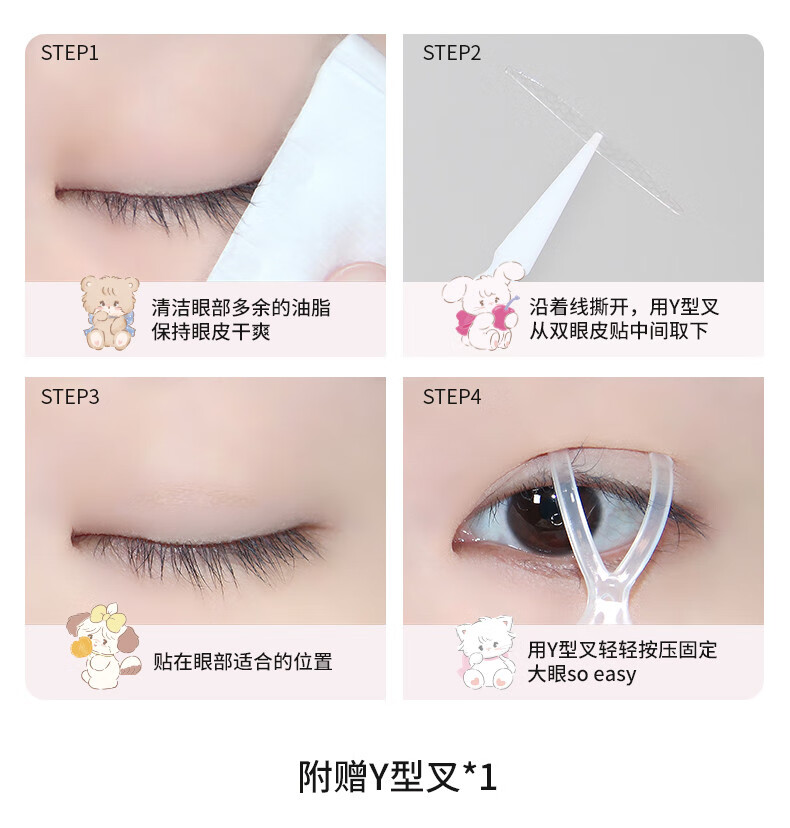 STEP1

清洁眼部多余的油脂
保持眼皮干爽

STEP2

沿着线撕开，用Y型叉
从双眼皮贴中间取下

STEP3

贴在眼部适合的位置

STEP4

用Y型叉轻轻按压固定
大眼so easy

附赠Y型叉*1