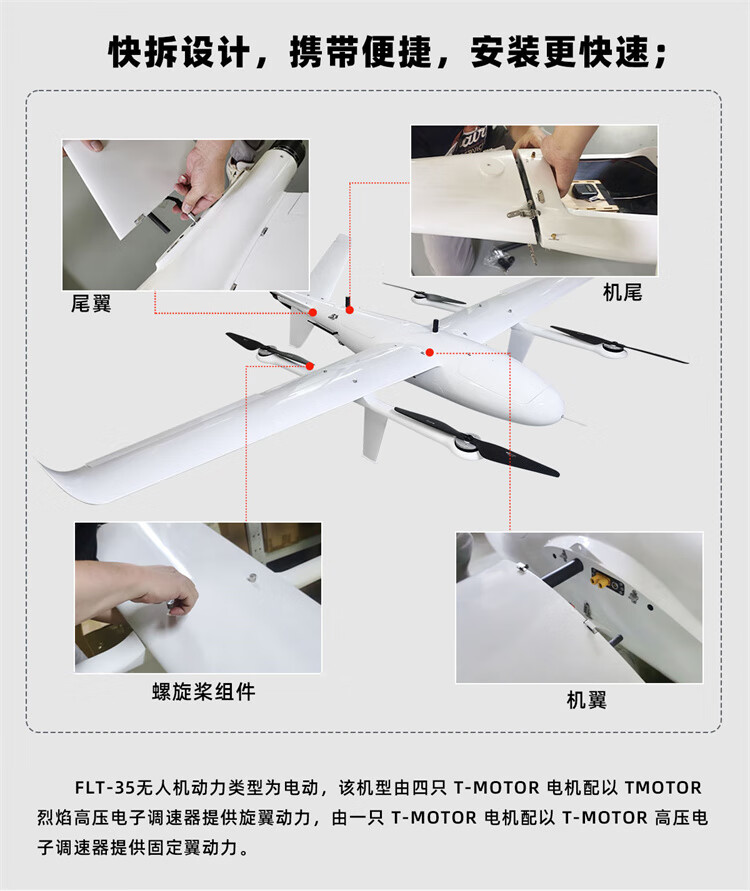 快拆设计，携带便捷，安装更快速；

尾翼

机尾

螺旋桨组件

机翼

FLT-35无人机动力类型为电动，该机型由四只 T-MOTOR 电机配以 TMOTOR 烈焰高压电子调速器提供旋翼动力，由一只 T-MOTOR 电机配以 T-MOTOR 高压电子调速器提供固定翼动力。