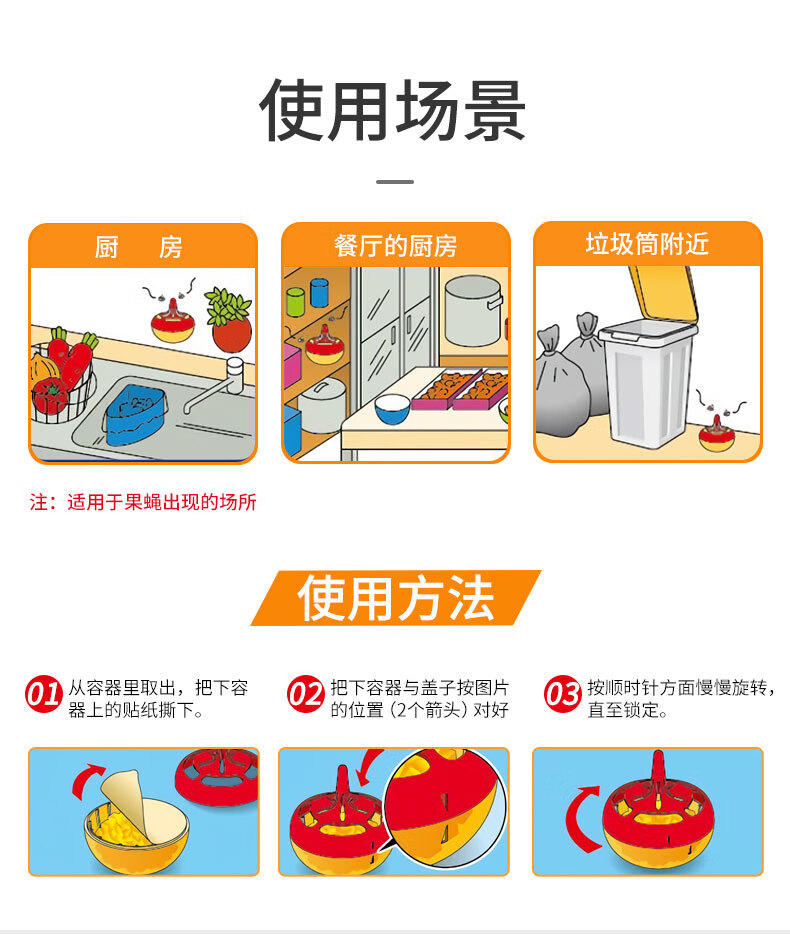 使用场景

厨 房

餐厅的厨房

垃圾筒附近

注：适用于果蝇出现的场所

使用方法

01 从容器里取出，把下容器上的贴纸撕下。

02 把下容器与盖子按图片的位置（2个箭头）对好

03 按顺时针方面慢慢旋转，直至锁定。