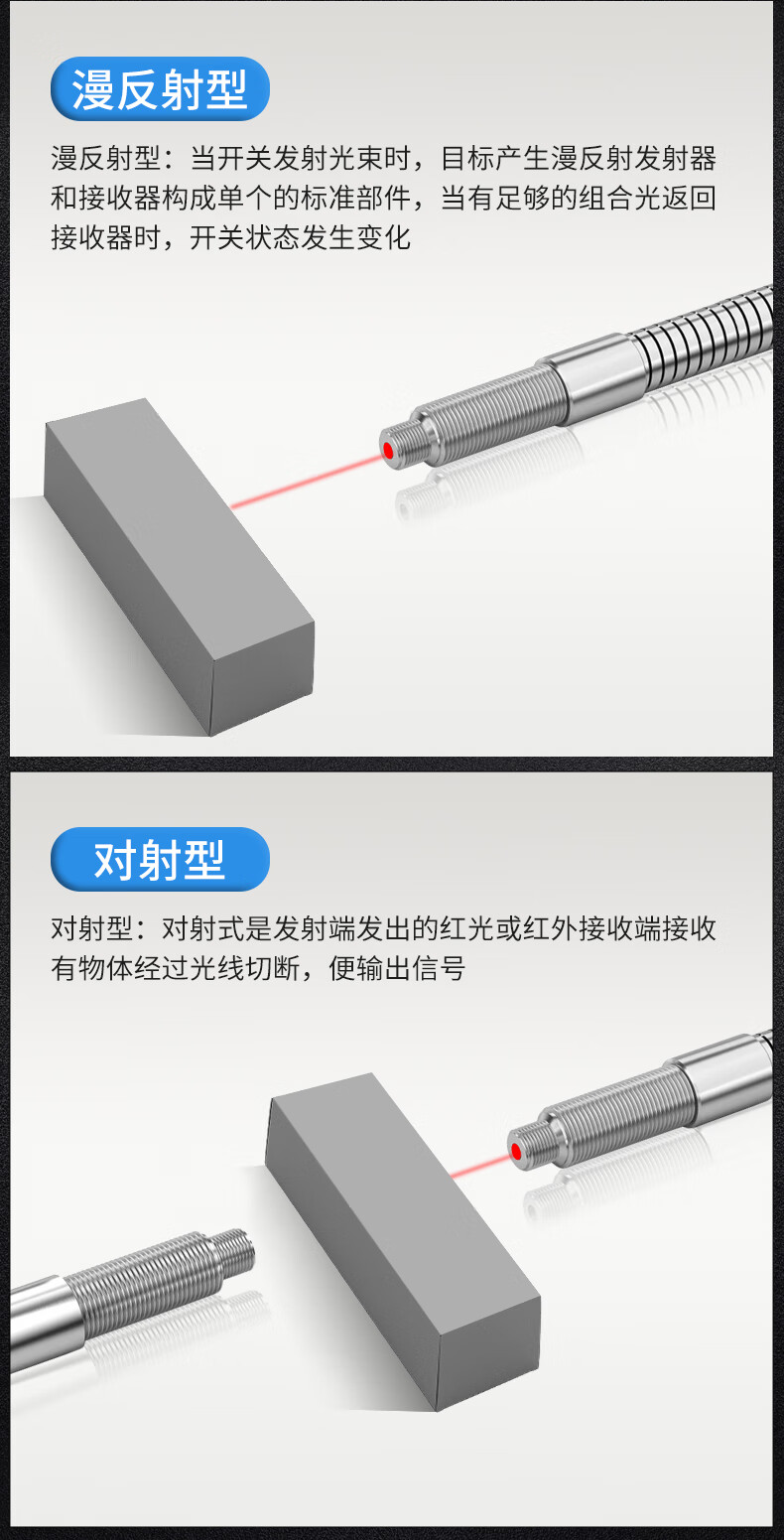 漫反射型

漫反射型：当开关发射光束时，目标产生漫反射发射器和接收器构成单个的标准部件，当有足够的组合光返回接收器时，开关状态发生变化

对射型

对射型：对射式是发射端发出的红光或红外接收端接收有物体经过光线切断，便输出信号