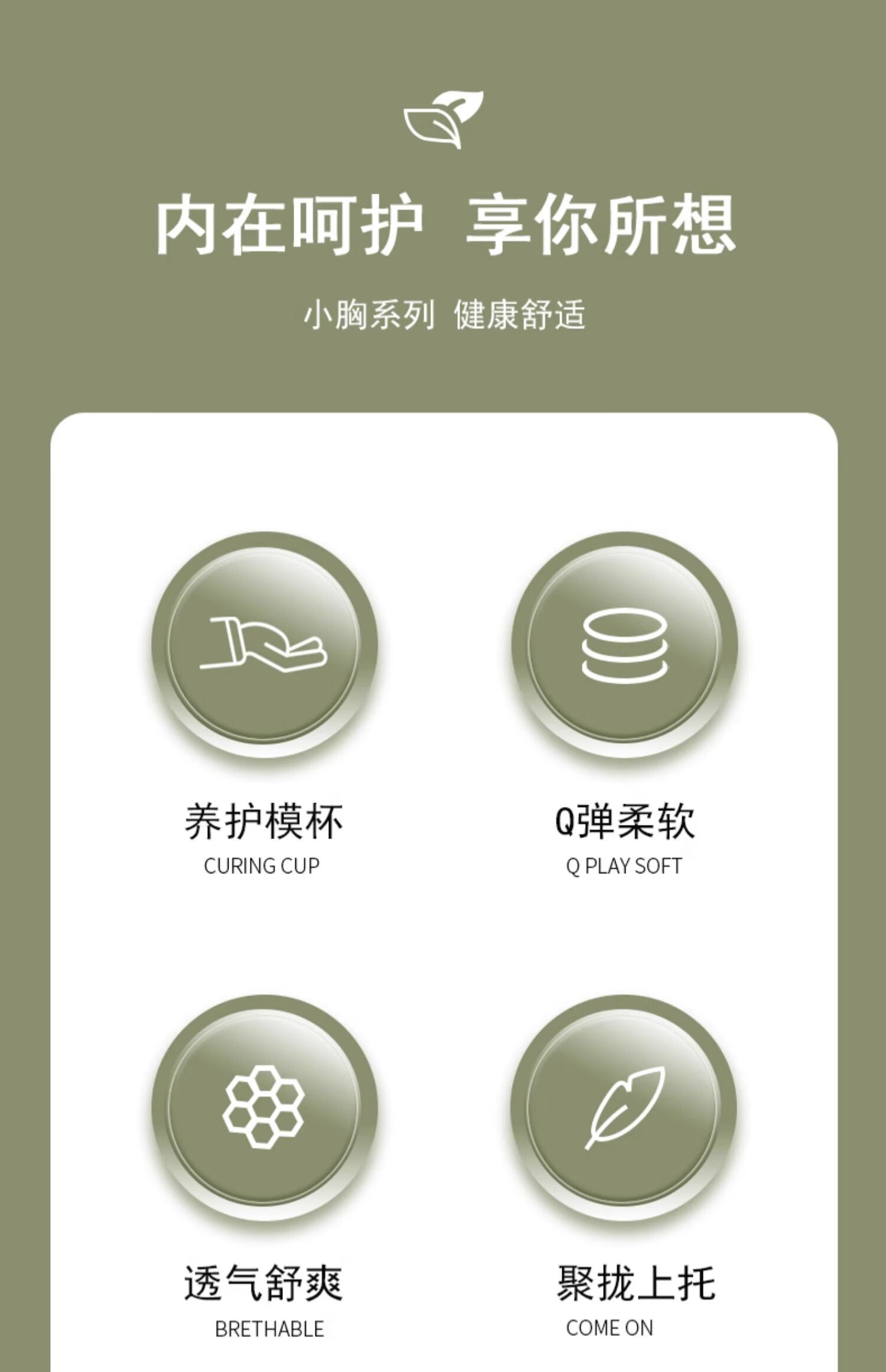 内在呵护 享你所想

小胸系列 健康舒适

养护模杯
CURING CUP

Q弹柔软
Q PLAY SOFT

透气舒爽
BRETHABLE

聚拢上托
COME ON