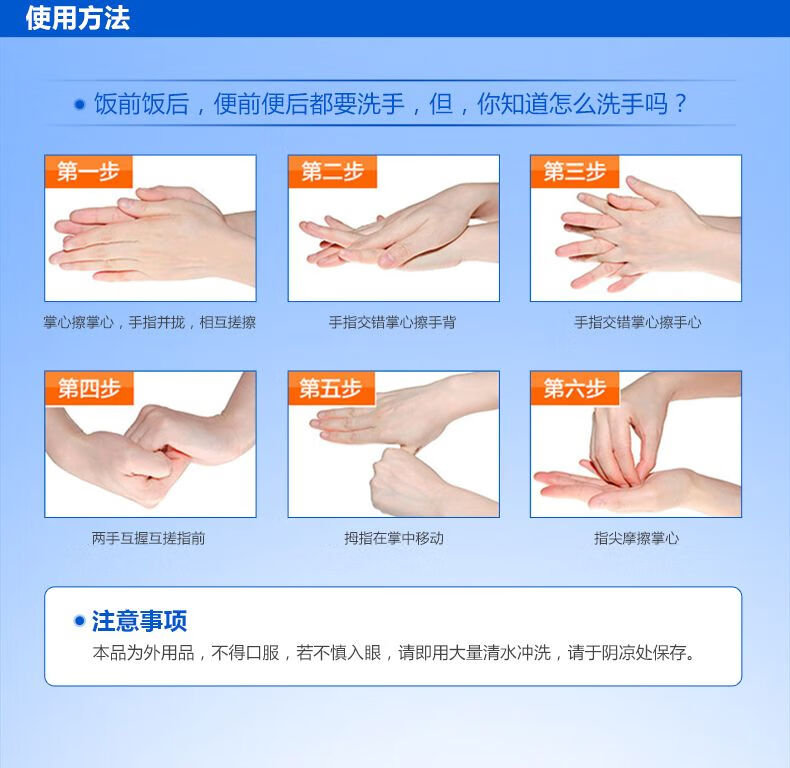 使用方法

饭前饭后，便前便后都要洗手，但，你知道怎么洗手吗？

第一步

掌心擦掌心，手指并拢，相互搓擦

第二步

手指交错掌心擦手背

第三步

手指交错掌心擦手心

第四步

两手互握互搓指前

第五步

拇指在掌中移动

第六步

指尖摩擦掌心

注意事项

本品为外用品，不得口服，若不慎入眼，请即用大量清水冲洗，请于阴凉处保存。