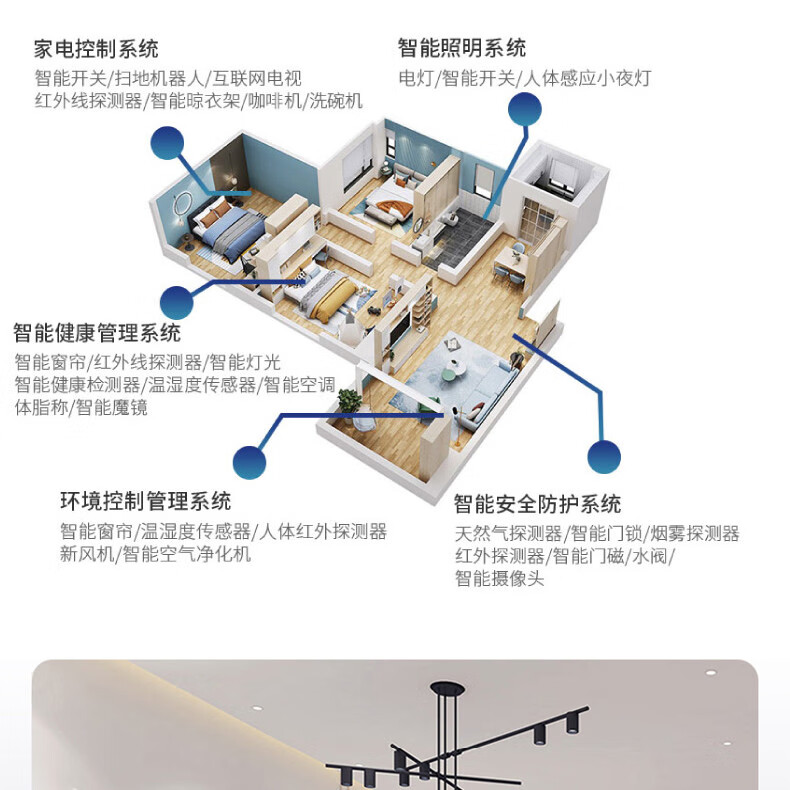 家电控制系统
智能开关/扫地机器人/互联网电视
红外线探测器/智能晾衣架/咖啡机/洗碗机

智能照明系统
电灯/智能开关/人体感应小夜灯

智能健康管理系统
智能窗帘/红外线探测器/智能灯光
智能健康检测器/温湿度传感器/智能空调
体脂称/智能魔镜

环境控制管理系统
智能窗帘/温湿度传感器/人体红外探测器
新风机/智能空气净化机

智能安全防护系统
天然气探测器/智能门锁/烟雾探测器
红外探测器/智能门磁/水阀/
智能摄像头