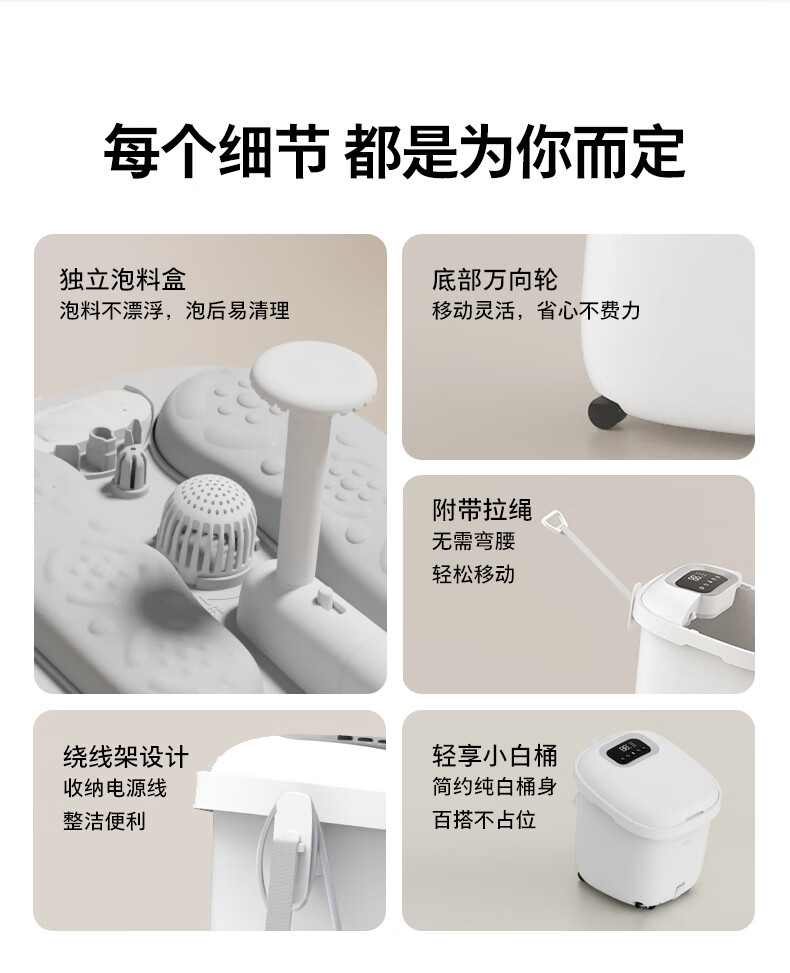 每个细节 都是为你而定

独立泡料盒
泡料不漂浮，泡后易清理

底部万向轮
移动灵活，省心不费力

附带拉绳
无需弯腰
轻松移动

绕线架设计
收纳电源线
整洁便利

轻享小白桶
简约纯白桶身
百搭不占位