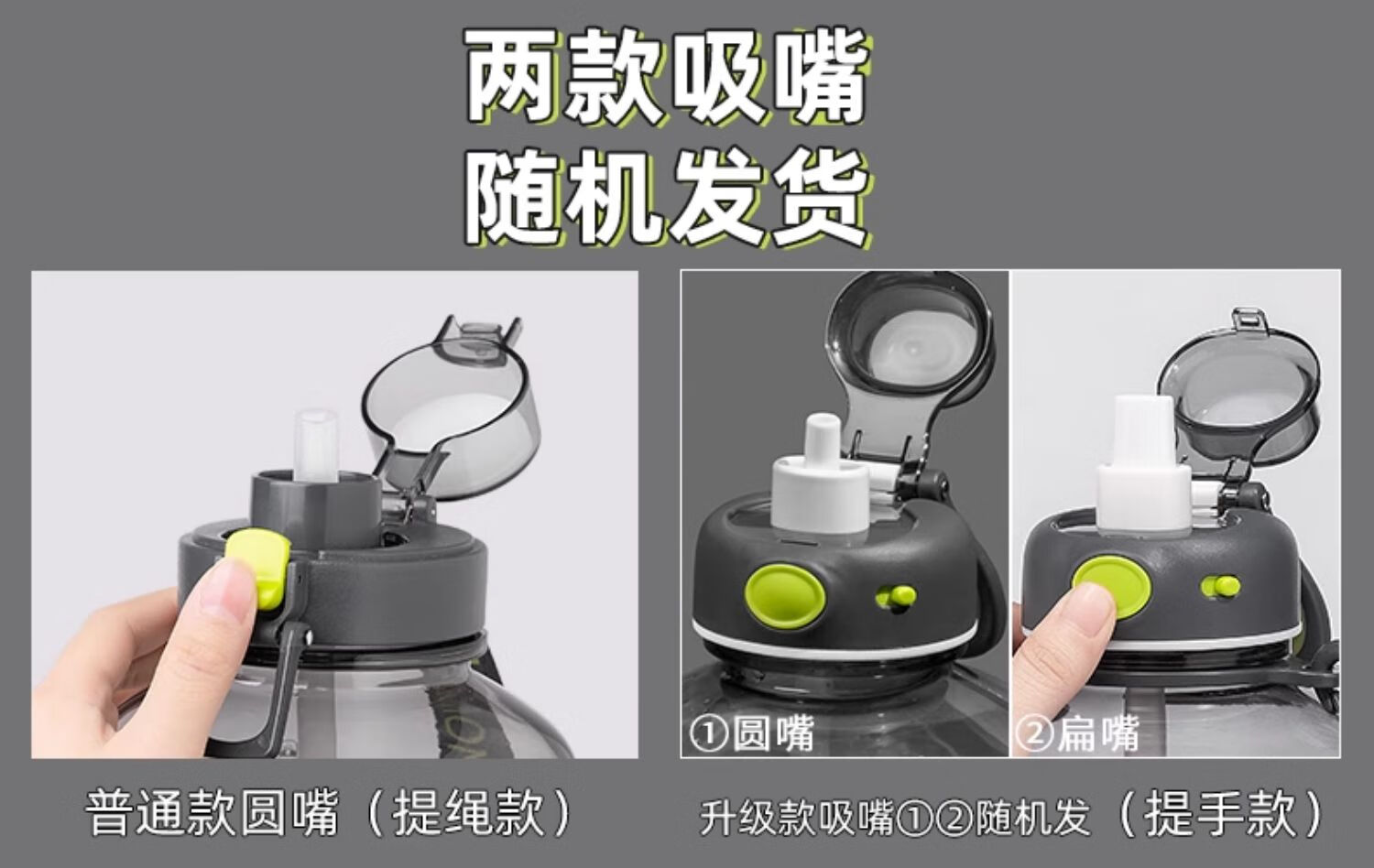 两款吸嘴
随机发货

①圆嘴

②扁嘴

普通款圆嘴（提绳款）

升级款吸嘴①②随机发（提手款）