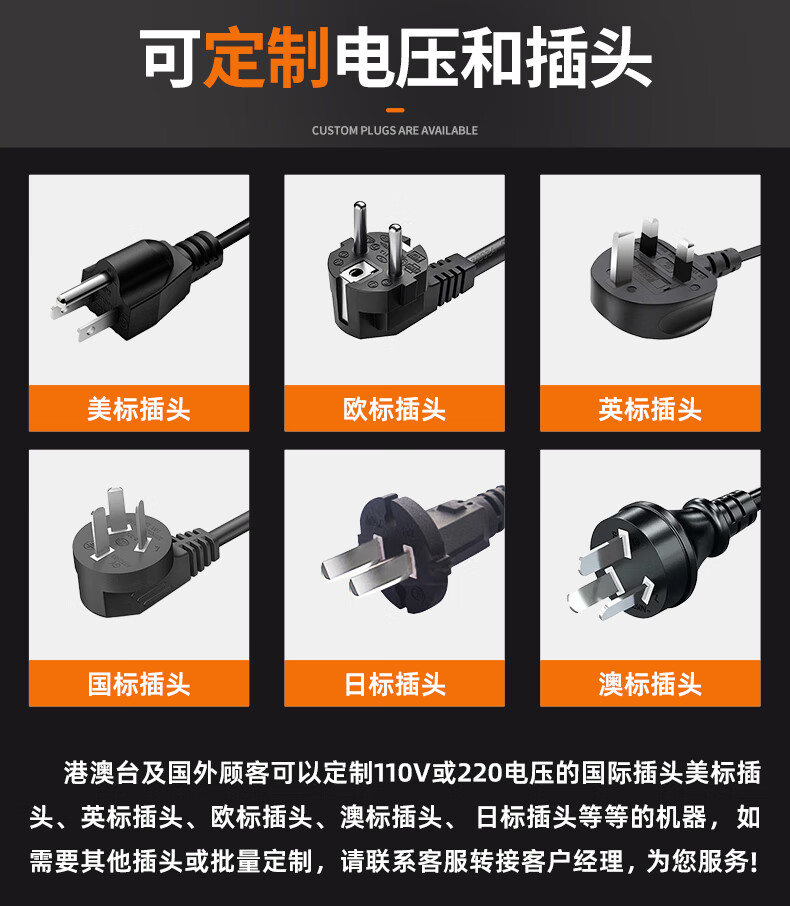 可定制电压和插头

CUSTOM PLUGS ARE AVAILABLE

美标插头

欧标插头

英标插头

国标插头

日标插头

澳标插头

港澳台及国外顾客可以定制110V或220电压的国际插头美标插头、英标插头、欧标插头、澳标插头、日标插头等等的机器，如需要其他插头或批量定制，请联系客服转接客户经理，为您服务!