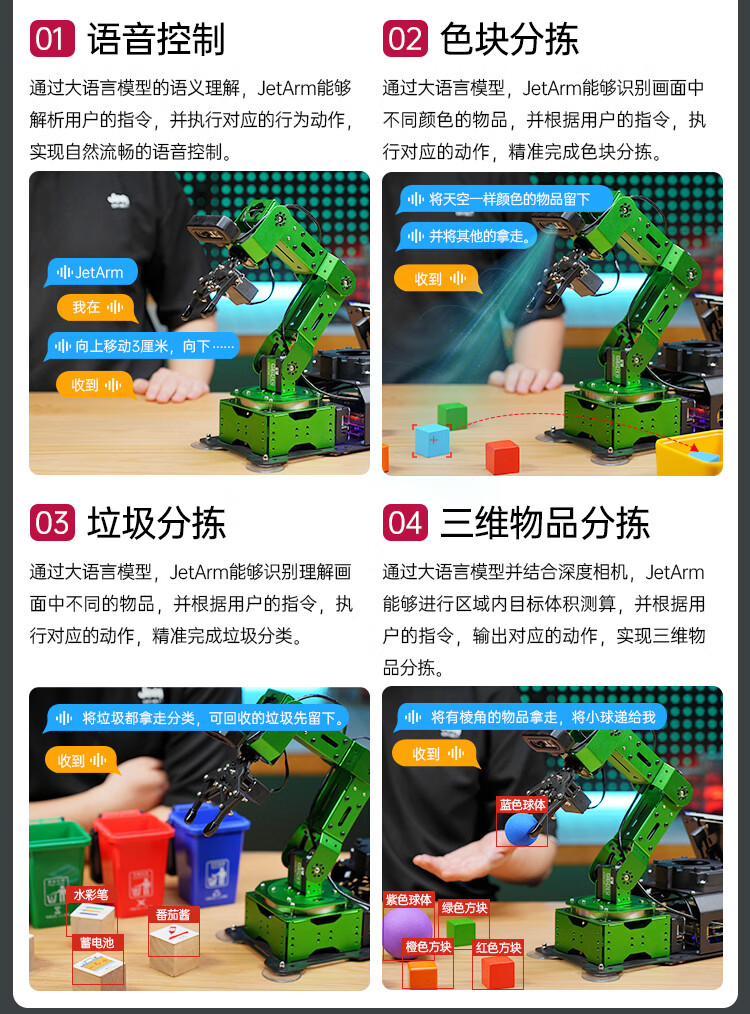 01 语音控制

通过大语言模型的语义理解，JetArm能够解析用户的指令，并执行对应的行为动作，实现自然流畅的语音控制。

JetArm

我在

向上移动3厘米，向下……

收到

02 色块分拣

通过大语言模型，JetArm能够识别画面中不同颜色的物品，并根据用户的指令，执行对应的动作，精准完成色块分拣。

将天空一样颜色的物品留下

并将其他的拿走。

收到

03 垃圾分拣

通过大语言模型，JetArm能够识别理解画面中不同的物品，并根据用户的指令，执行对应的动作，精准完成垃圾分类。

将垃圾都拿走分类，可回收的垃圾先留下。

收到

水彩笔

番茄酱

蓄电池

04 三维物品分拣

通过大语言模型并结合深度相机，JetArm能够进行区域内目标体积测算，并根据用户的指令，输出对应的动作，实现三维物品分拣。

将有棱角的物品拿走，将小球递给我

收到

蓝色球体

紫色球体

绿色方块

橙色方块

红色方块